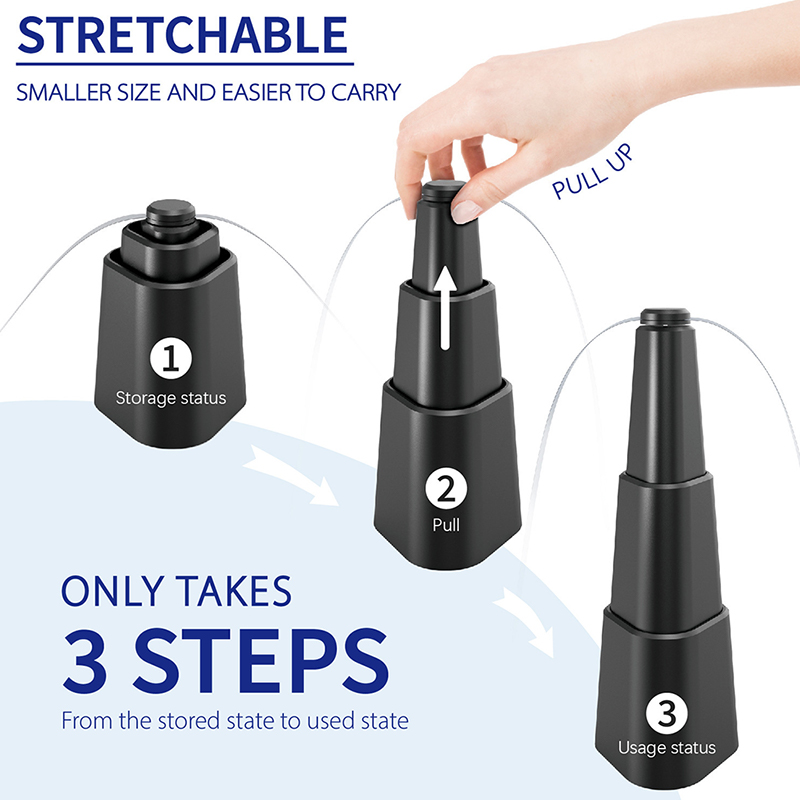 STRETCHABLE

SMALLER SIZE AND EASIER TO CARRY

PULL UP

1
Storage status

2
Pull

3
Usage status

ONLY TAKES
3 STEPS
From the stored state to used state