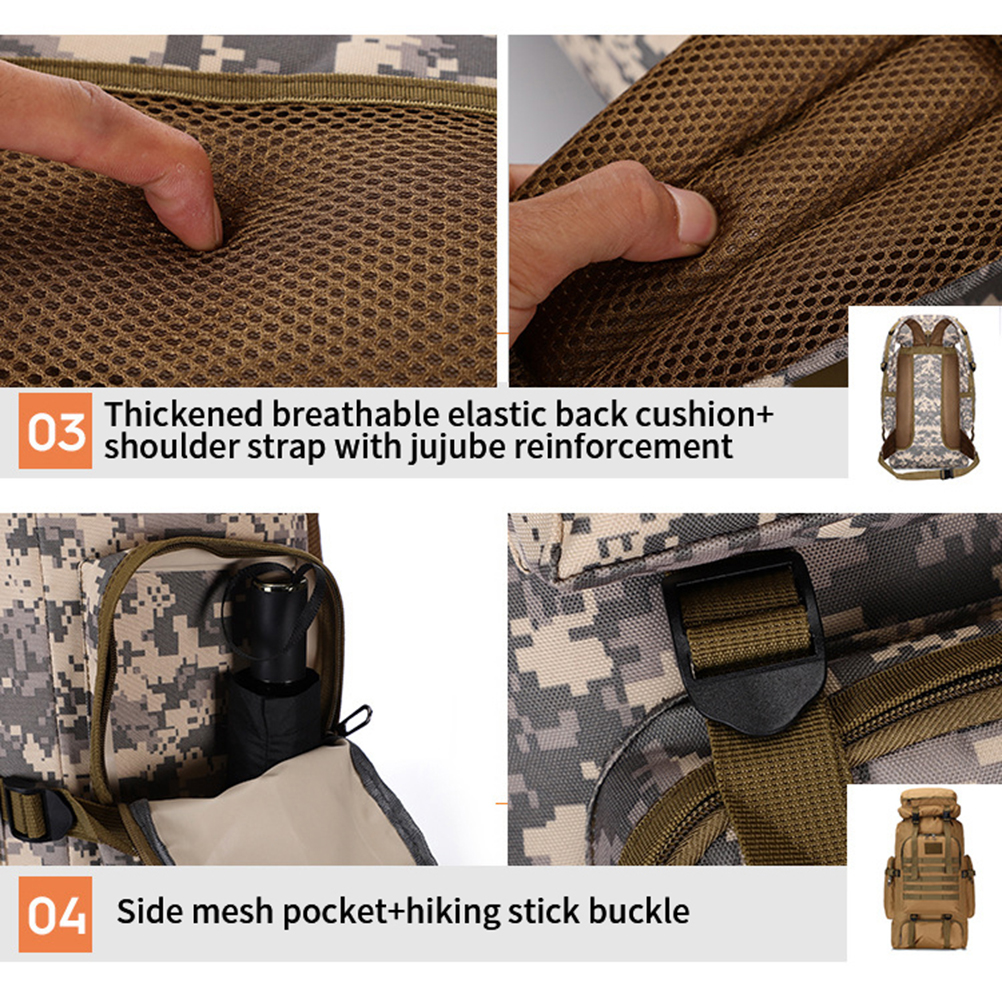 03 Thickened breathable elastic back cushion+ shoulder strap with jujube reinforcement

04 Side mesh pocket+hiking stick buckle