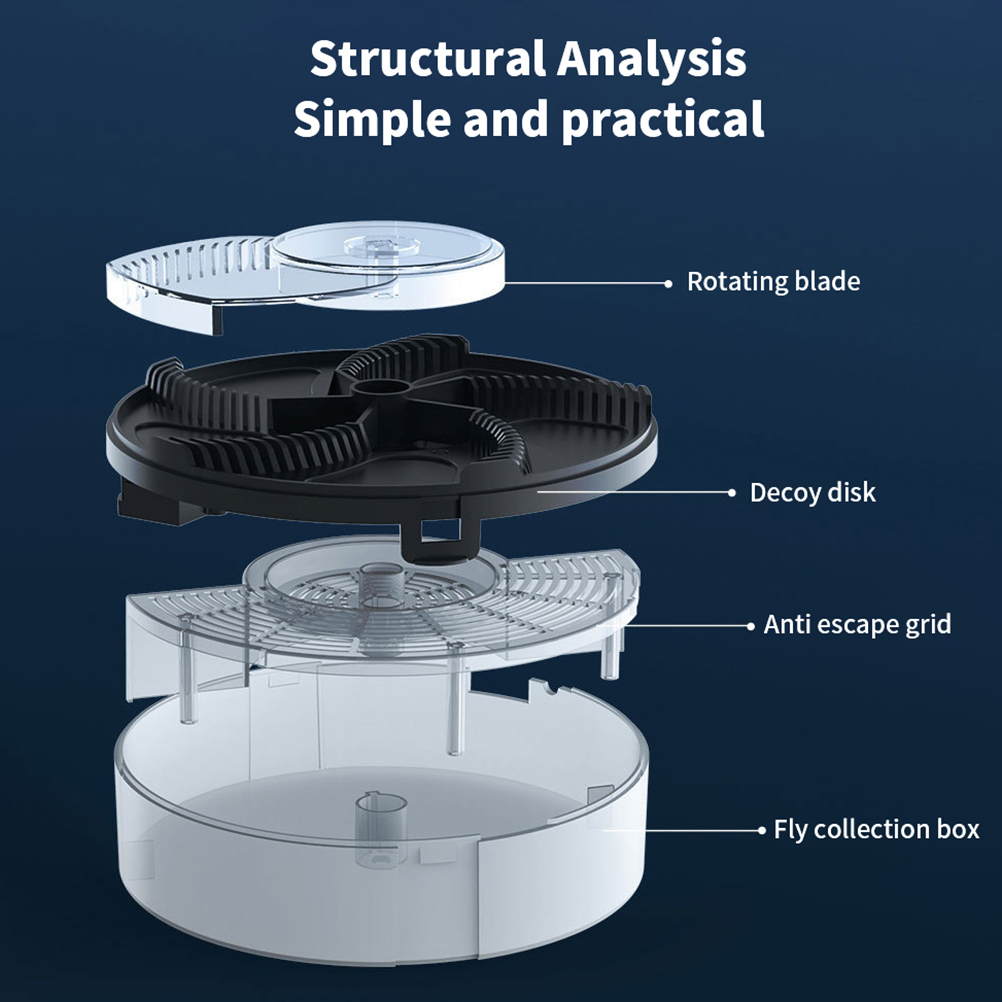 Structural Analysis
Simple and practical

Rotating blade

Decoy disk

Anti escape grid

Fly collection box