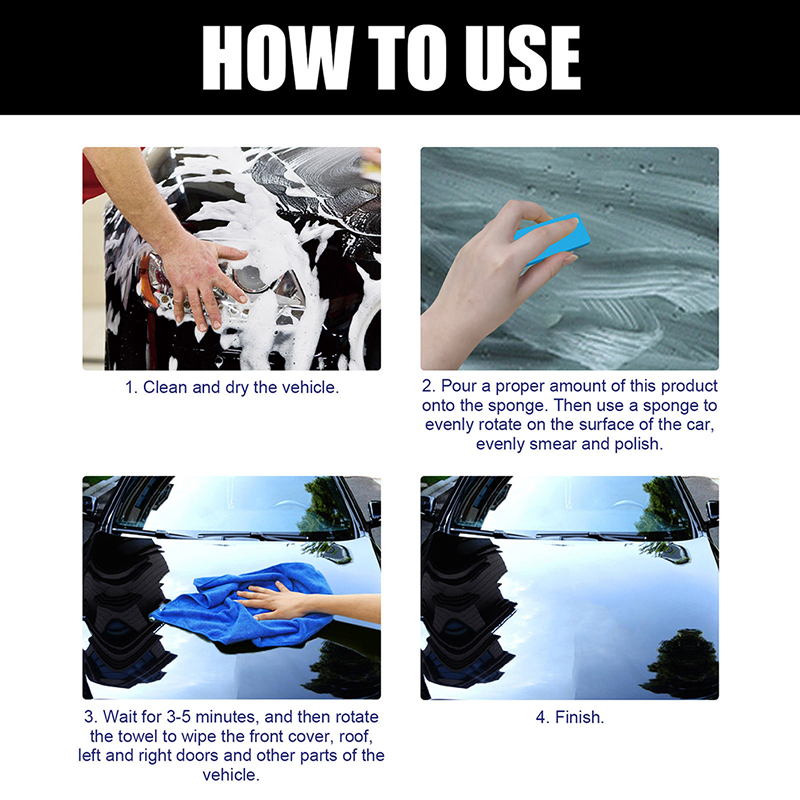 HOW TO USE

1. Clean and dry the vehicle.

2. Pour a proper amount of this product onto the sponge. Then use a sponge to evenly rotate on the surface of the car, evenly smear and polish.

3. Wait for 3-5 minutes, and then rotate the towel to wipe the front cover, roof, left and right doors and other parts of the vehicle.

4. Finish.