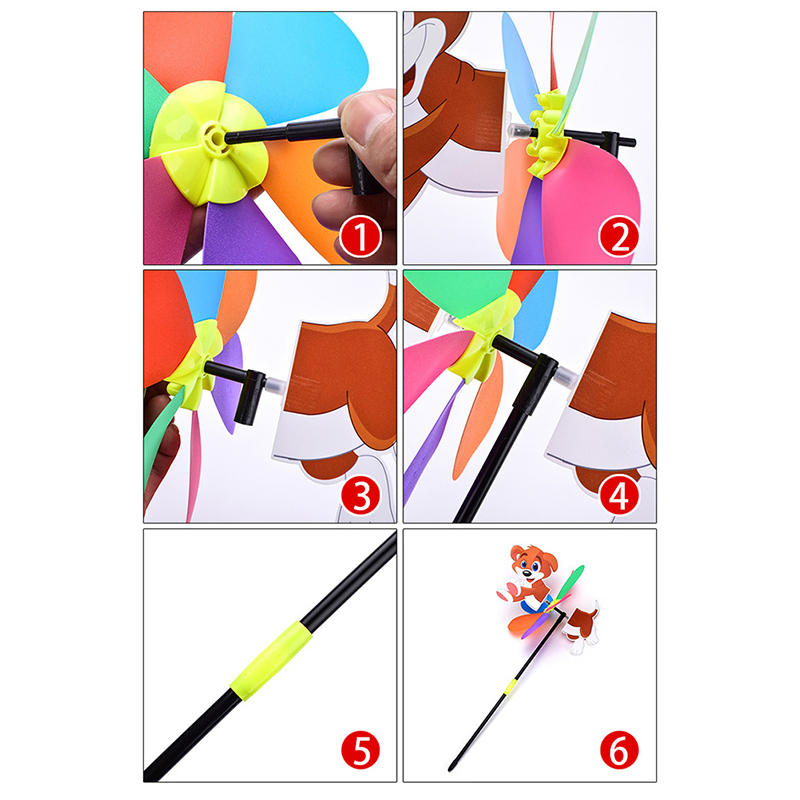 1
2
3
4
5
6