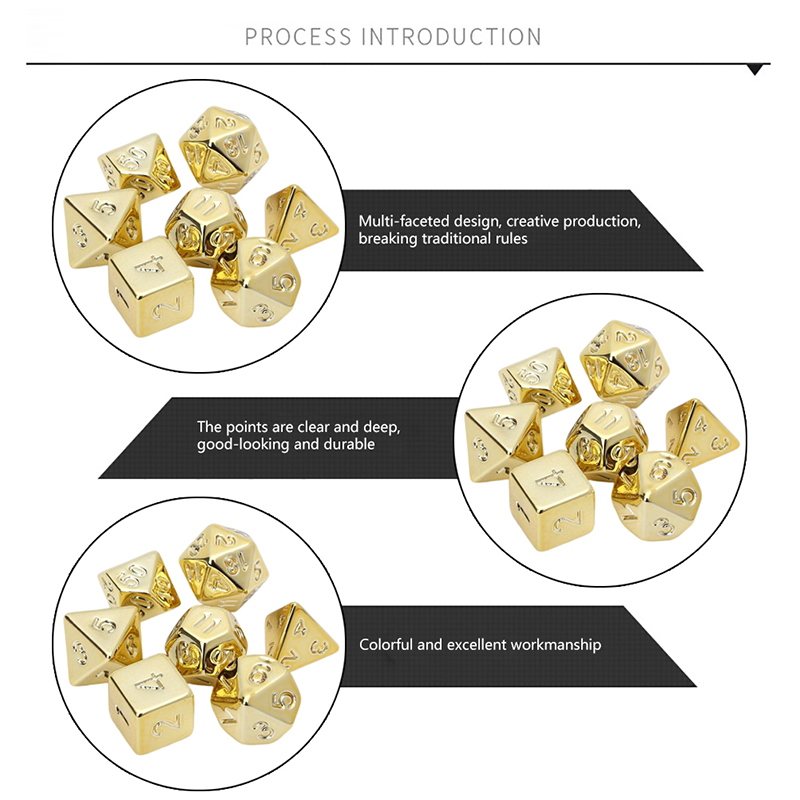 PROCESS INTRODUCTION

Multi-faceted design, creative production, breaking traditional rules

The points are clear and deep, good-looking and durable

Colorful and excellent workmanship