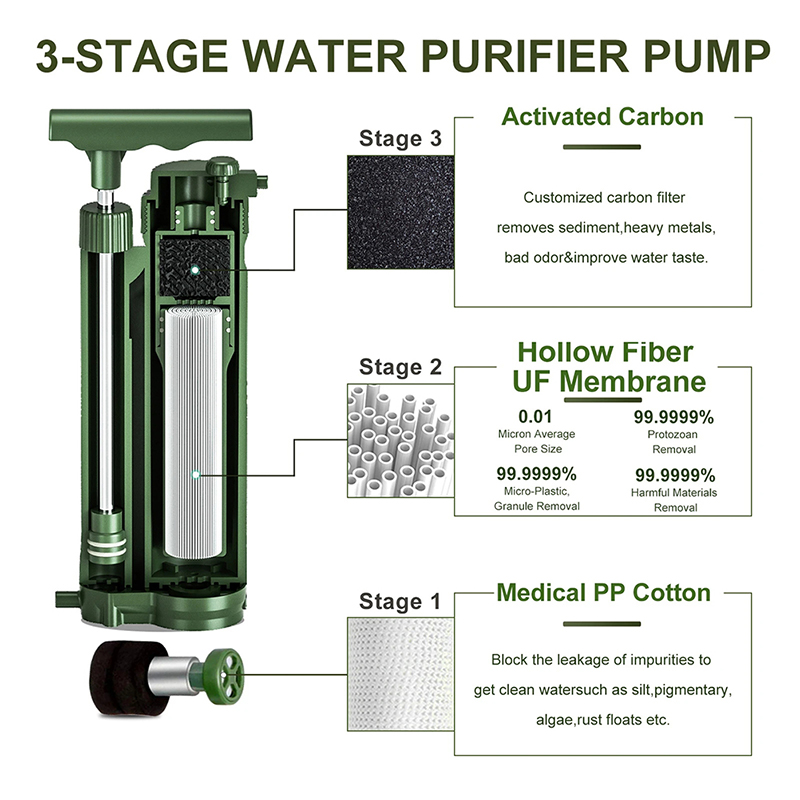 3-STAGE WATER PURIFIER PUMP

Stage 3

Activated Carbon

Customized carbon filter removes sediment,heavy metals, bad odor&improve water taste.

Stage 2

Hollow Fiber UF Membrane

0.01
Micron Average Pore Size

99.9999%
Protozoan Removal

99.9999%
Micro-Plastic, Granule Removal

99.9999%
Harmful Materials Removal

Stage 1

Medical PP Cotton

Block the leakage of impurities to get clean watersuch as silt,pigmentary, algae,rust floats etc.