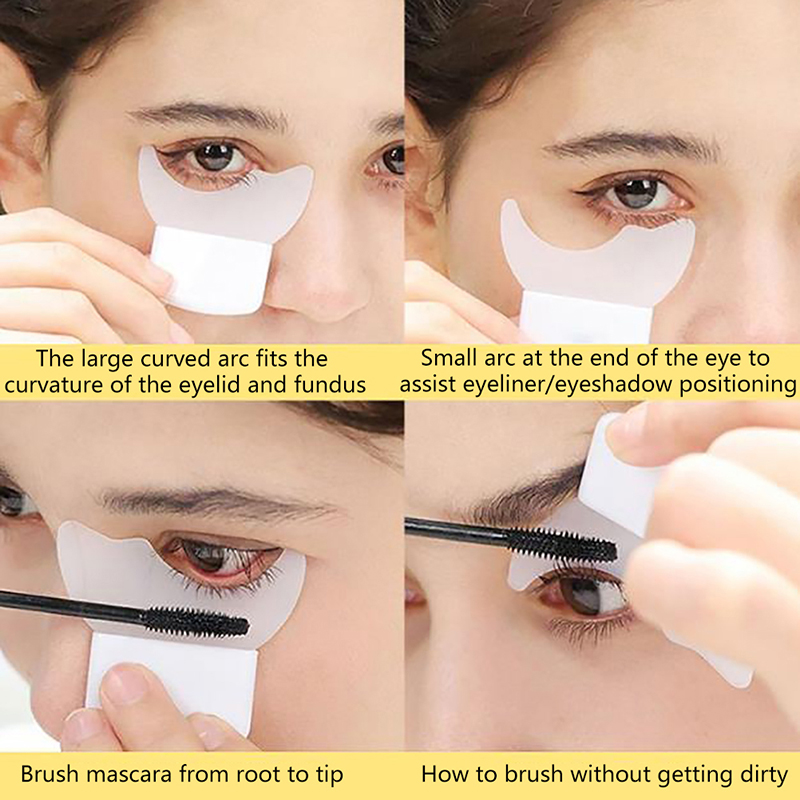 The large curved arc fits the curvature of the eyelid and fundus

Small arc at the end of the eye to assist eyeliner/eyeshadow positioning

Brush mascara from root to tip

How to brush without getting dirty