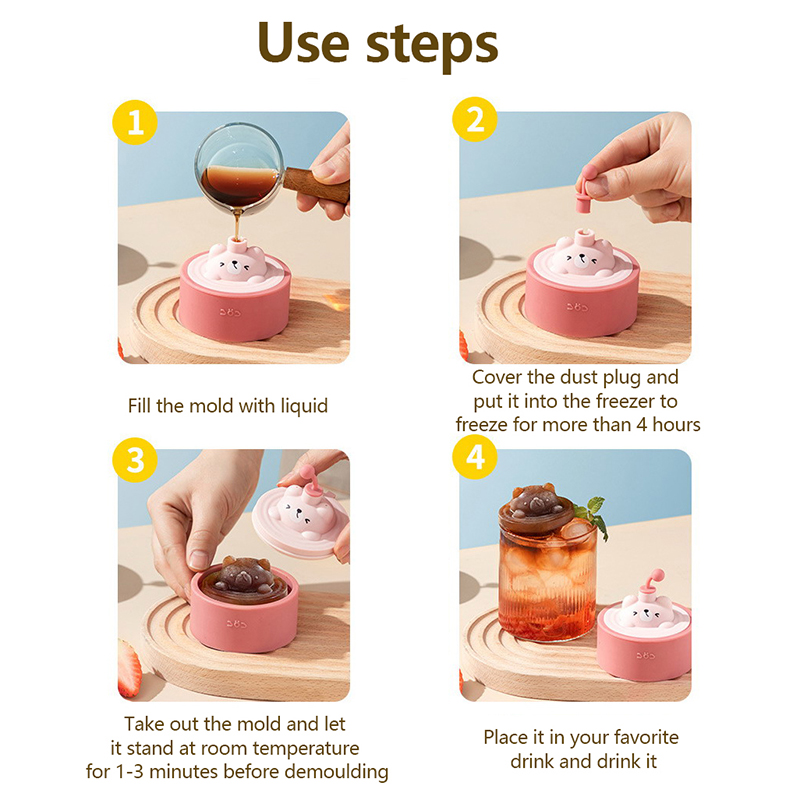 Use steps

1

Fill the mold with liquid

2

Cover the dust plug and put it into the freezer to freeze for more than 4 hours

3

Take out the mold and let it stand at room temperature for 1-3 minutes before demoulding

4

Place it in your favorite drink and drink it