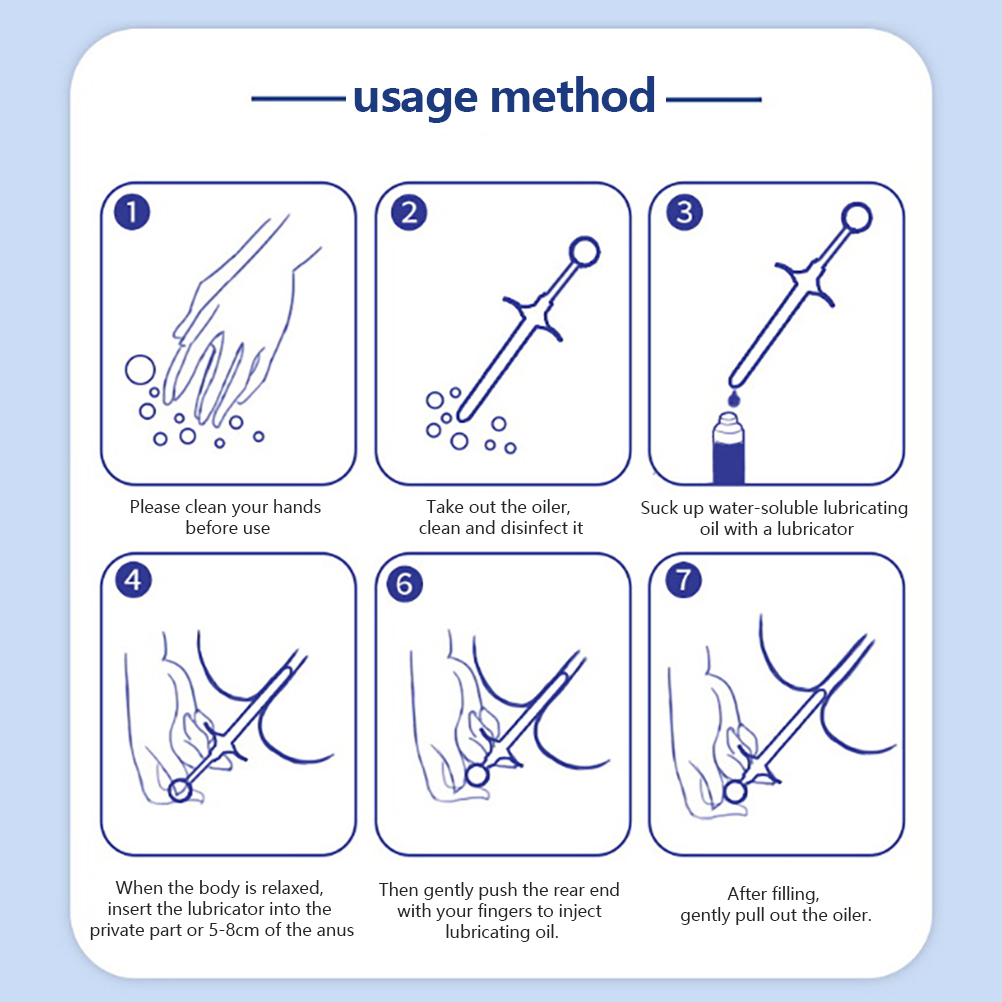 usage method

1

Please clean your hands before use

2

Take out the oiler, clean and disinfect it

3

Suck up water-soluble lubricating oil with a lubricator

4

When the body is relaxed, insert the lubricator into the private part or 5-8cm of the anus

6

Then gently push the rear end with your fingers to inject lubricating oil.

7

After filling, gently pull out the oiler.