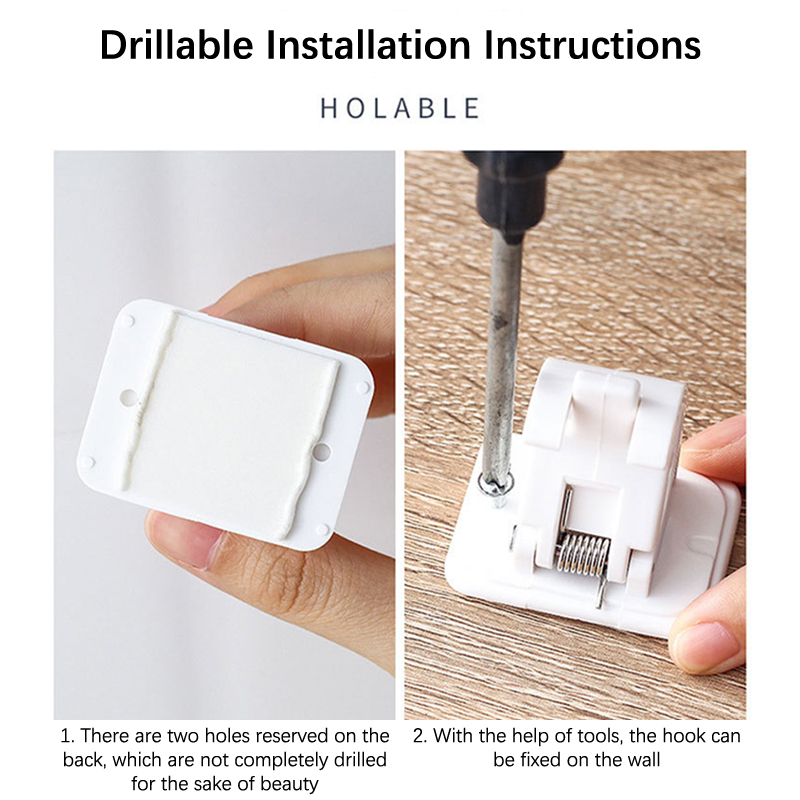 Drillable Installation Instructions

HOLABLE

1. There are two holes reserved on the back, which are not completely drilled for the sake of beauty

2. With the help of tools, the hook can be fixed on the wall