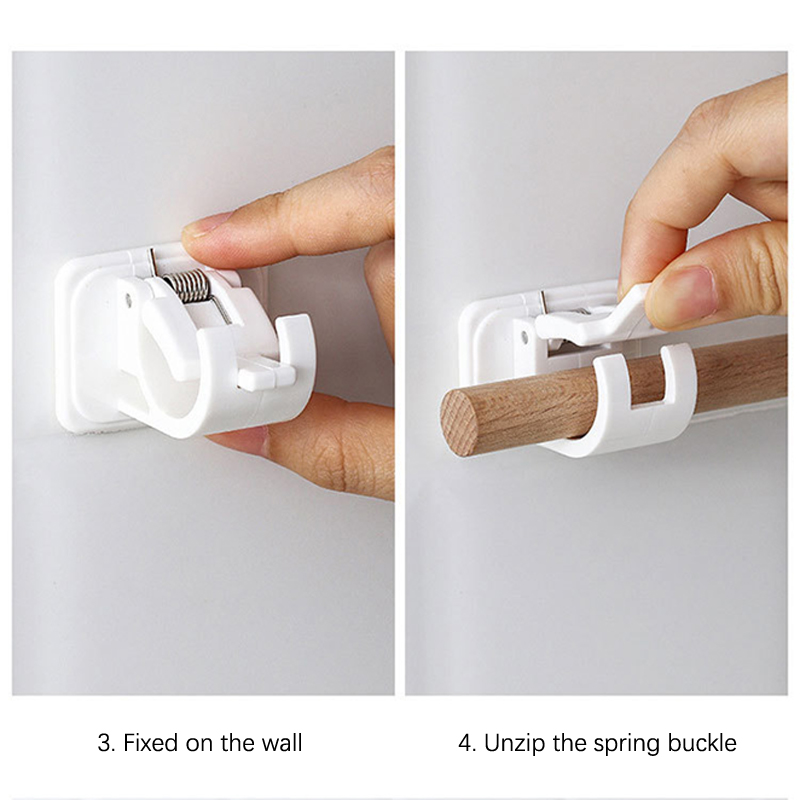 3. Fixed on the wall

4. Unzip the spring buckle