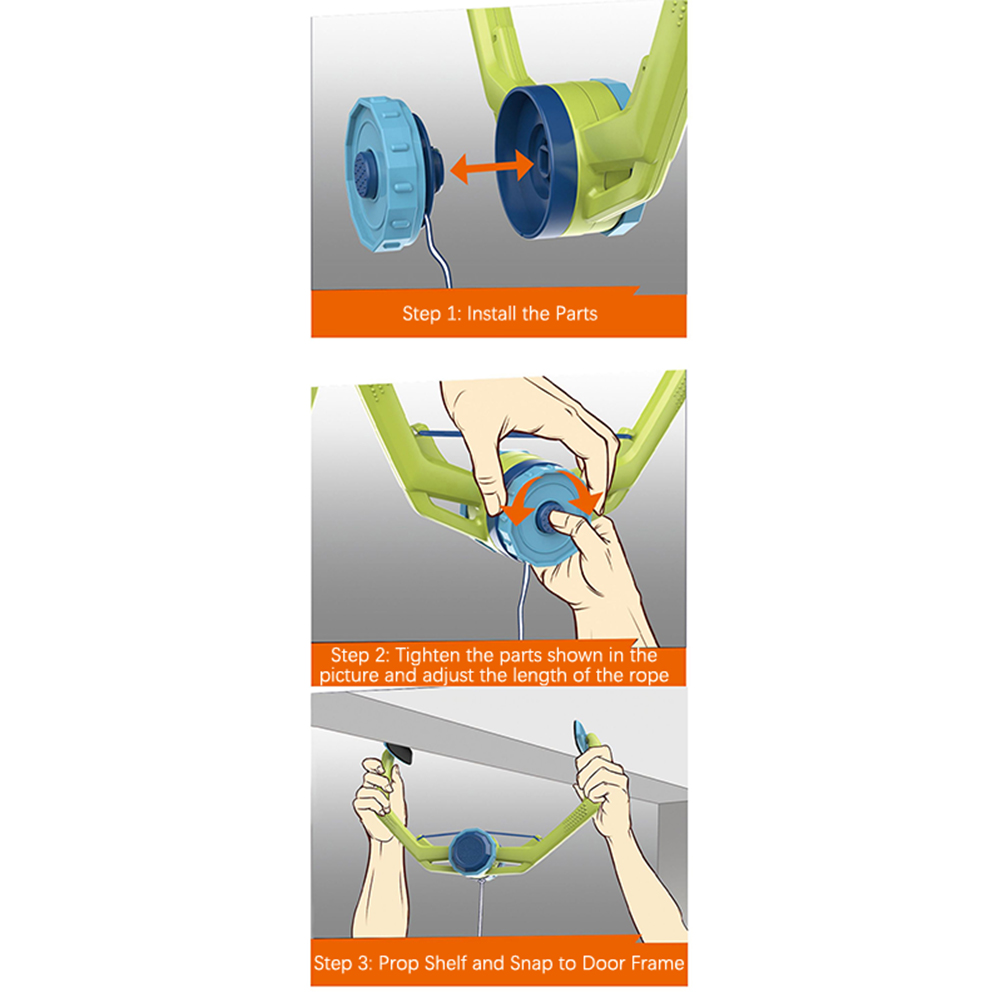 Step 1: Install the Parts

Step 2: Tighten the parts shown in the picture and adjust the length of the rope

Step 3: Prop Shelf and Snap to Door Frame