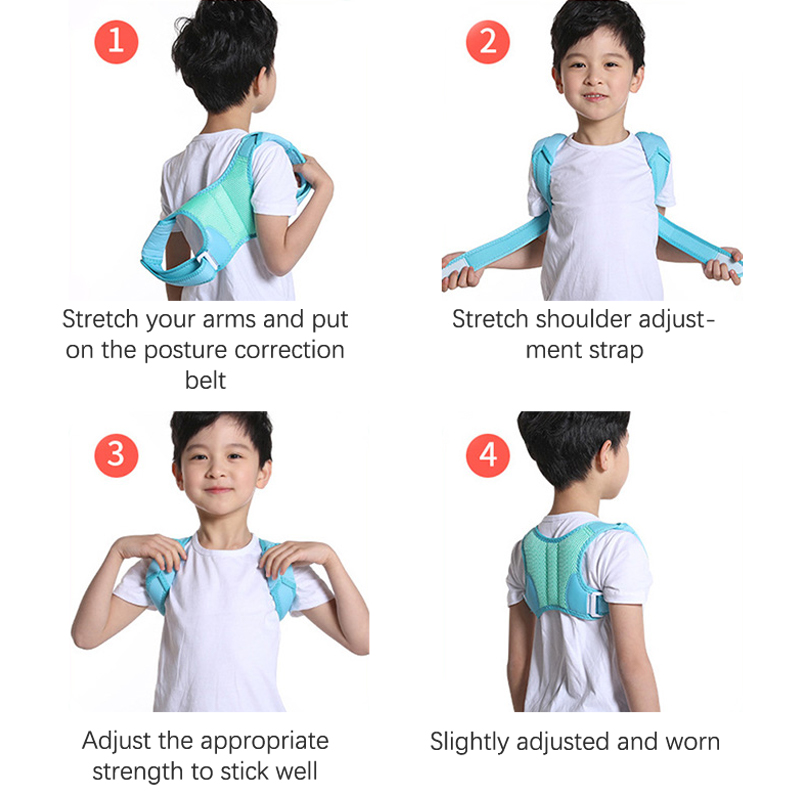 1

Stretch your arms and put on the posture correction belt

2

Stretch shoulder adjustment strap

3

Adjust the appropriate strength to stick well

4

Slightly adjusted and worn