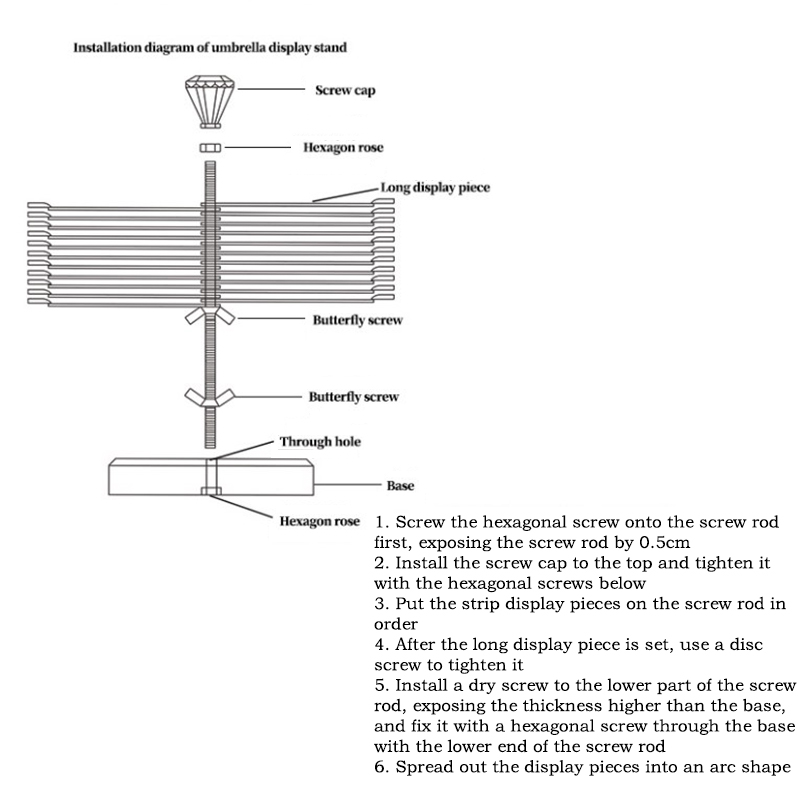 Installation diagram of umbrella display stand

Screw cap

Hexagon rose

Long display piece

Butterfly screw

Butterfly screw

Through hole

Base

Hexagon rose

1. Screw the hexagonal screw onto the screw rod first, exposing the screw rod by 0.5cm
2. Install the screw cap to the top and tighten it with the hexagonal screws below
3. Put the strip display pieces on the screw rod in order
4. After the long display piece is set, use a disc screw to tighten it
5. Install a dry screw to the lower part of the screw rod, exposing the thickness higher than the base, and fix it with a hexagonal screw through the base with the lower end of the screw rod
6. Spread out the display pieces into an arc shape