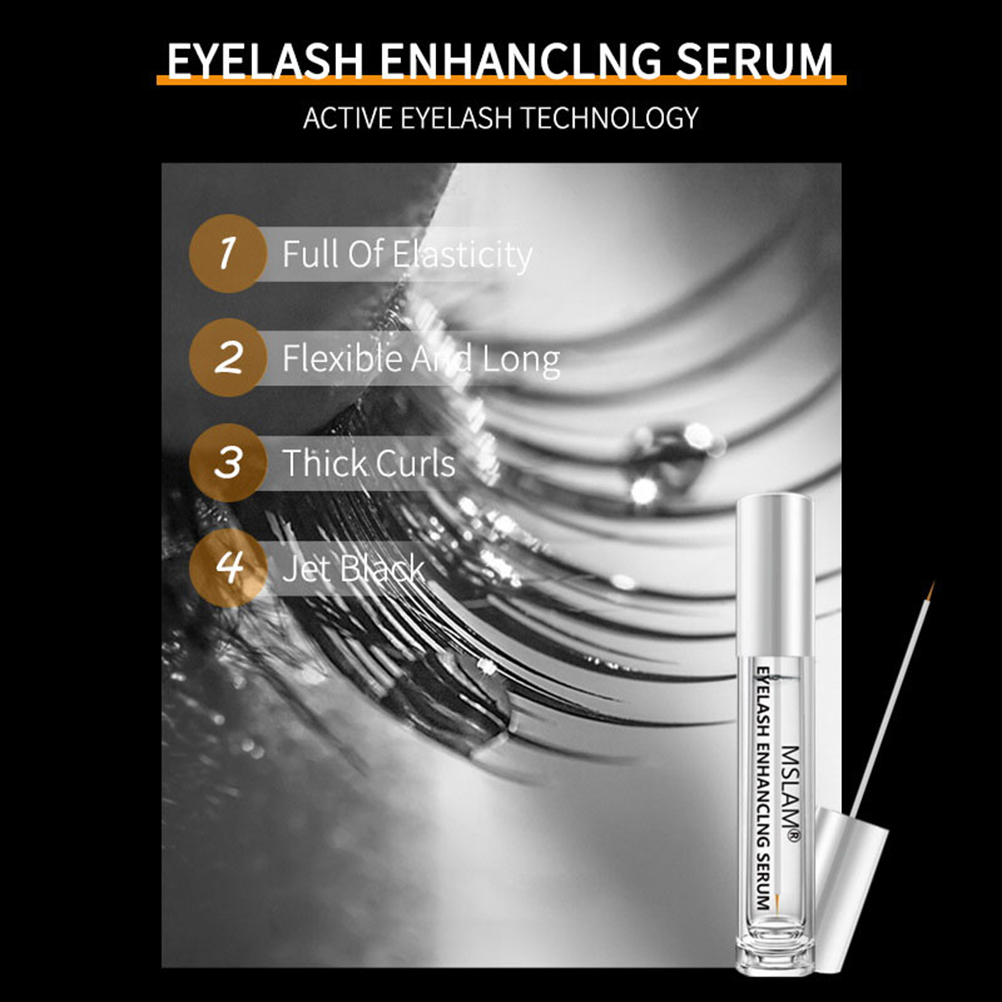 EYELASH ENHANCLNG SERUM

ACTIVE EYELASH TECHNOLOGY

1 Full Of Elasticity

2 Flexible And Long

3 Thick Curls

4 Jet Black

MSLAM®

EYELASH ENHANCLNG SERUM