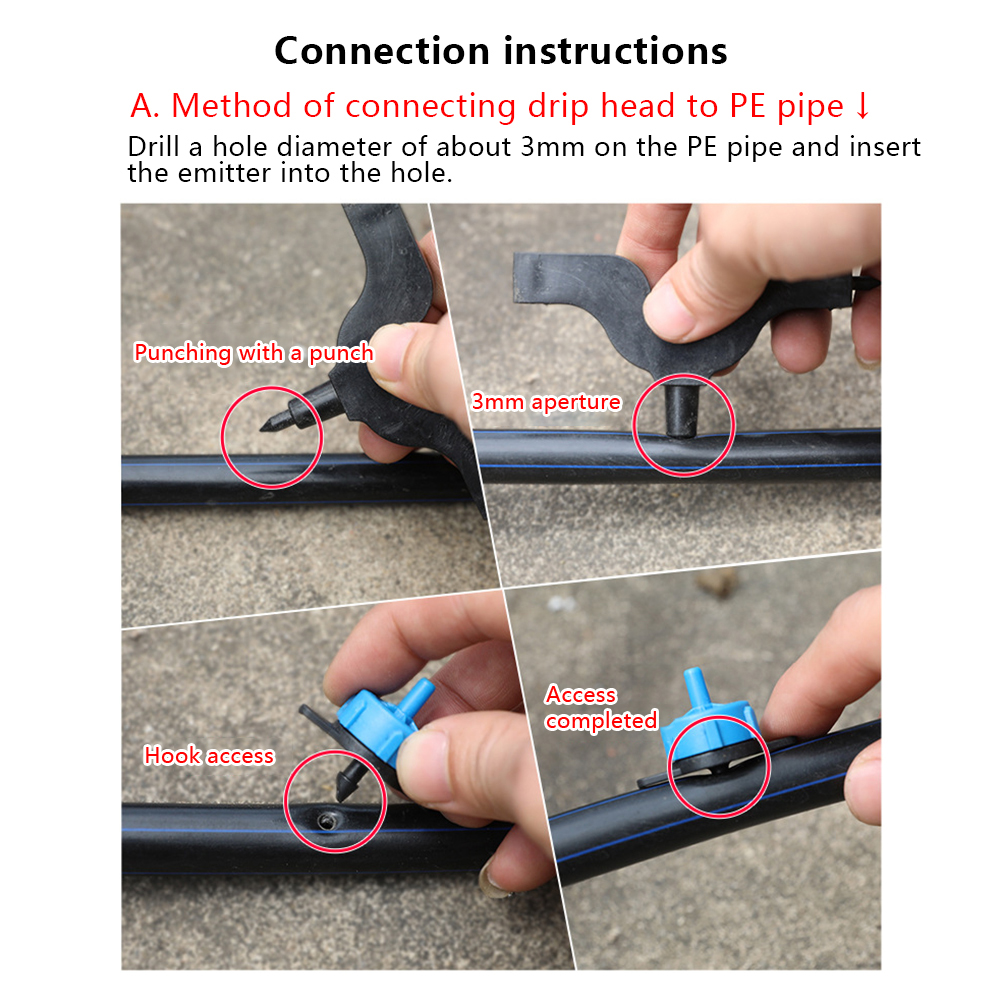 Connection instructions

A. Method of connecting drip head to PE pipe ↓

Drill a hole diameter of about 3mm on the PE pipe and insert the emitter into the hole.

Punching with a punch

3mm aperture

Hook access

Access completed