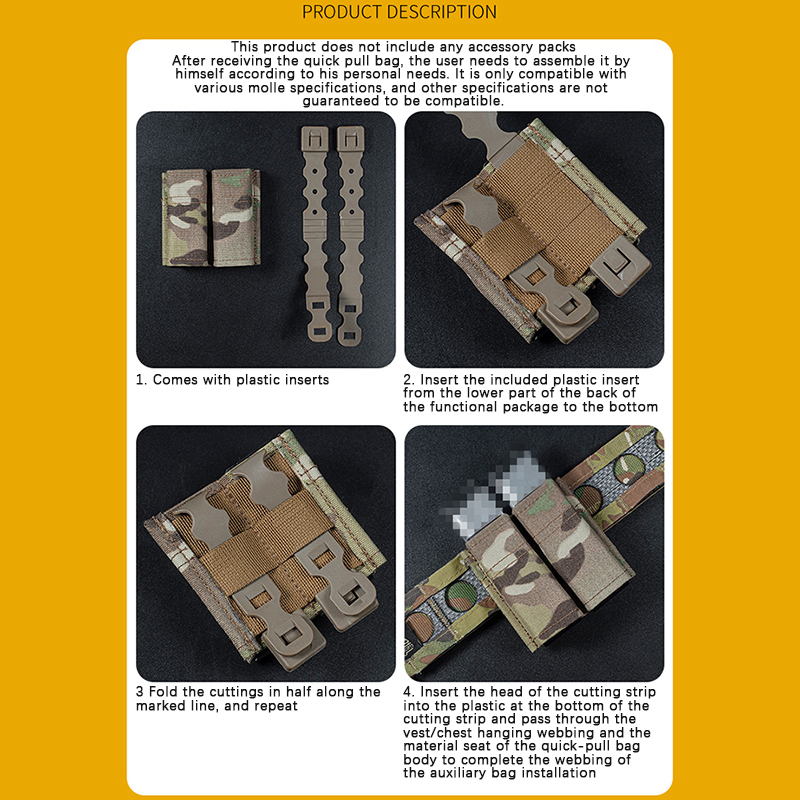 PRODUCT DESCRIPTION

This product does not include any accessory packs
After receiving the quick pull bag, the user needs to assemble it by himself according to his personal needs. It is only compatible with various molle specifications, and other specifications are not guaranteed to be compatible.

1. Comes with plastic inserts

2. Insert the included plastic insert from the lower part of the back of the functional package to the bottom

3 Fold the cuttings in half along the marked line, and repeat

4. Insert the head of the cutting strip into the plastic at the bottom of the cutting strip and pass through the vest/chest hanging webbing and the material seat of the quick-pull bag body to complete the webbing of the auxiliary bag installation