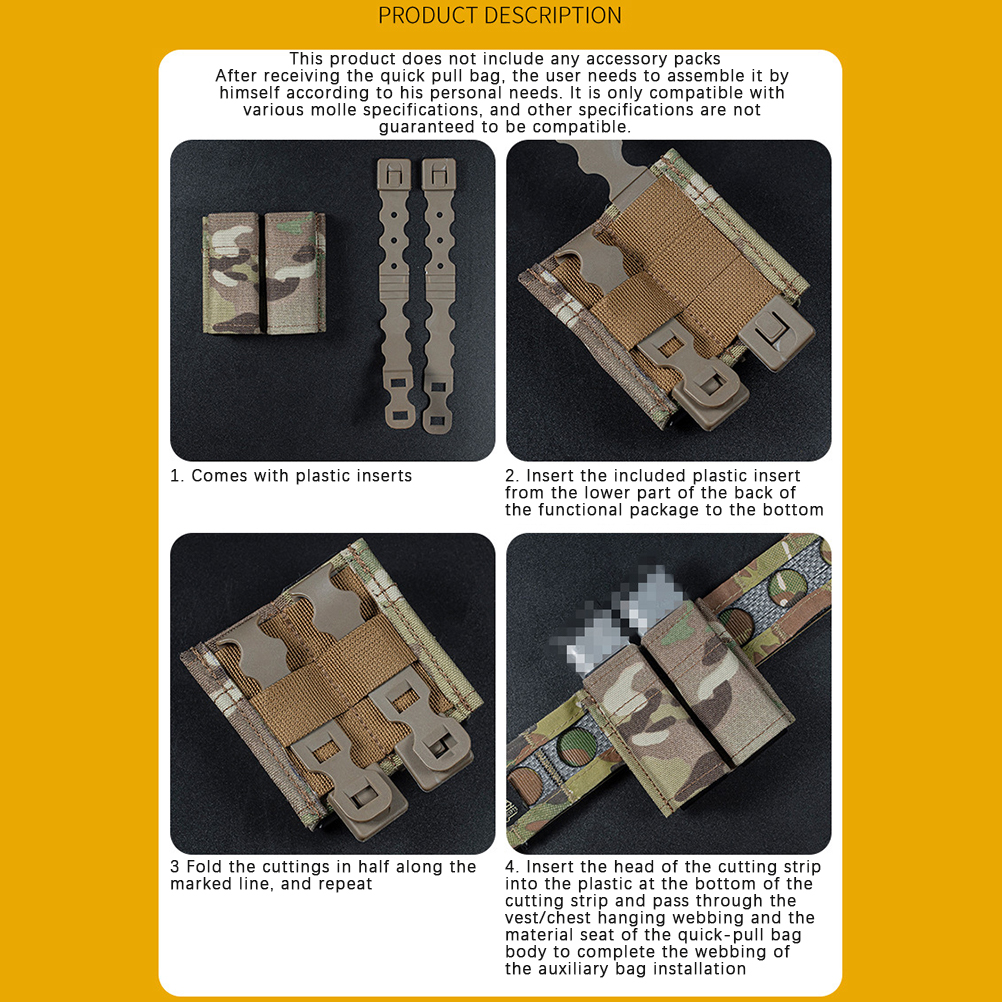 PRODUCT DESCRIPTION

This product does not include any accessory packs
After receiving the quick pull bag, the user needs to assemble it by himself according to his personal needs. It is only compatible with various molle specifications, and other specifications are not guaranteed to be compatible.

1. Comes with plastic inserts

2. Insert the included plastic insert from the lower part of the back of the functional package to the bottom

3 Fold the cuttings in half along the marked line, and repeat

4. Insert the head of the cutting strip into the plastic at the bottom of the cutting strip and pass through the vest/chest hanging webbing and the material seat of the quick-pull bag body to complete the webbing of the auxiliary bag installation