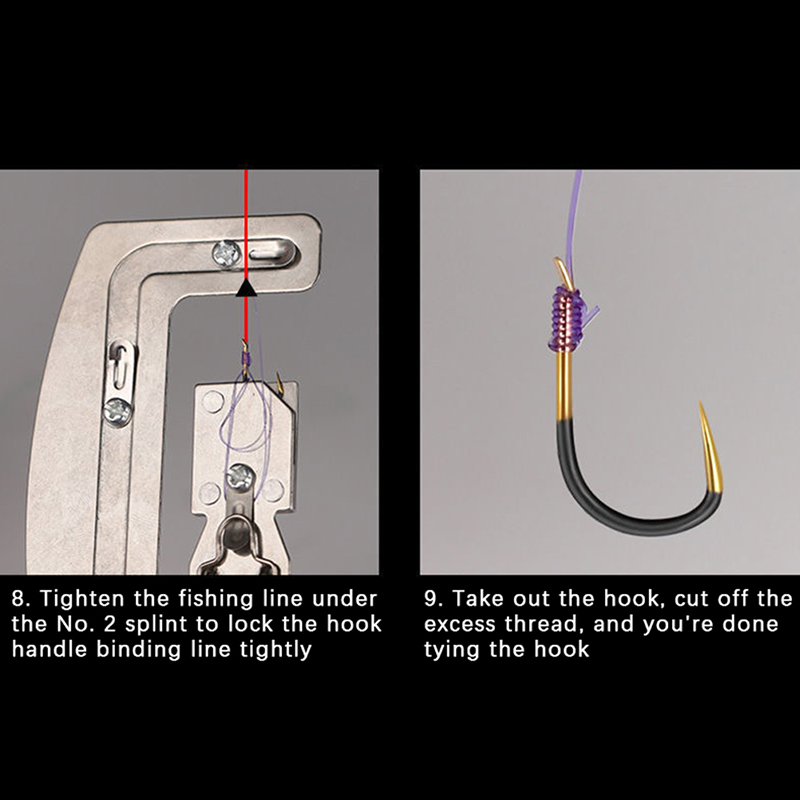 8. Tighten the fishing line under the No. 2 splint to lock the hook handle binding line tightly

9. Take out the hook, cut off the excess thread, and you're done tying the hook