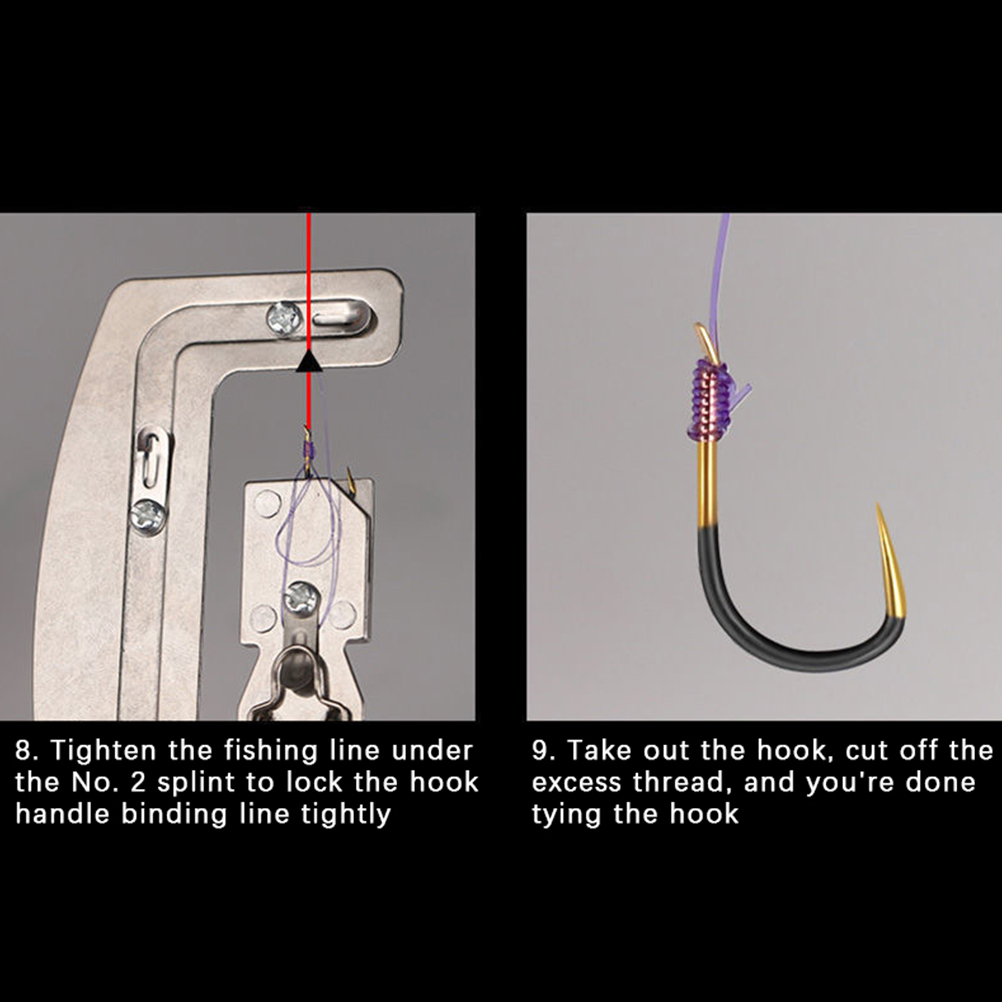 8. Tighten the fishing line under the No. 2 splint to lock the hook handle binding line tightly

9. Take out the hook, cut off the excess thread, and you're done tying the hook