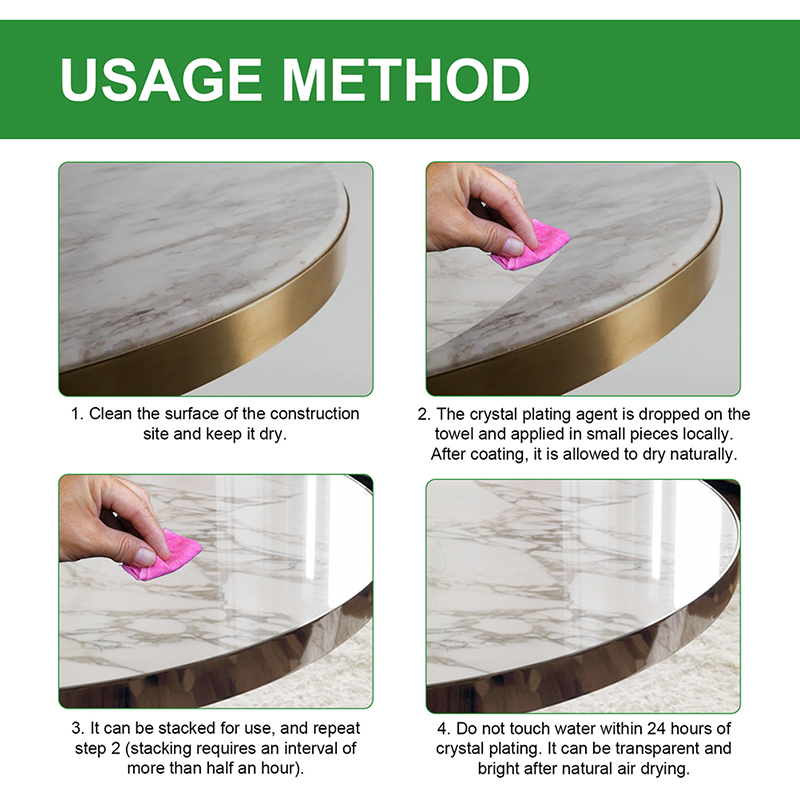 USAGE METHOD

1. Clean the surface of the construction site and keep it dry.

2. The crystal plating agent is dropped on the towel and applied in small pieces locally. After coating, it is allowed to dry naturally.

3. It can be stacked for use, and repeat step 2 (stacking requires an interval of more than half an hour).

4. Do not touch water within 24 hours of crystal plating. It can be transparent and bright after natural air drying.