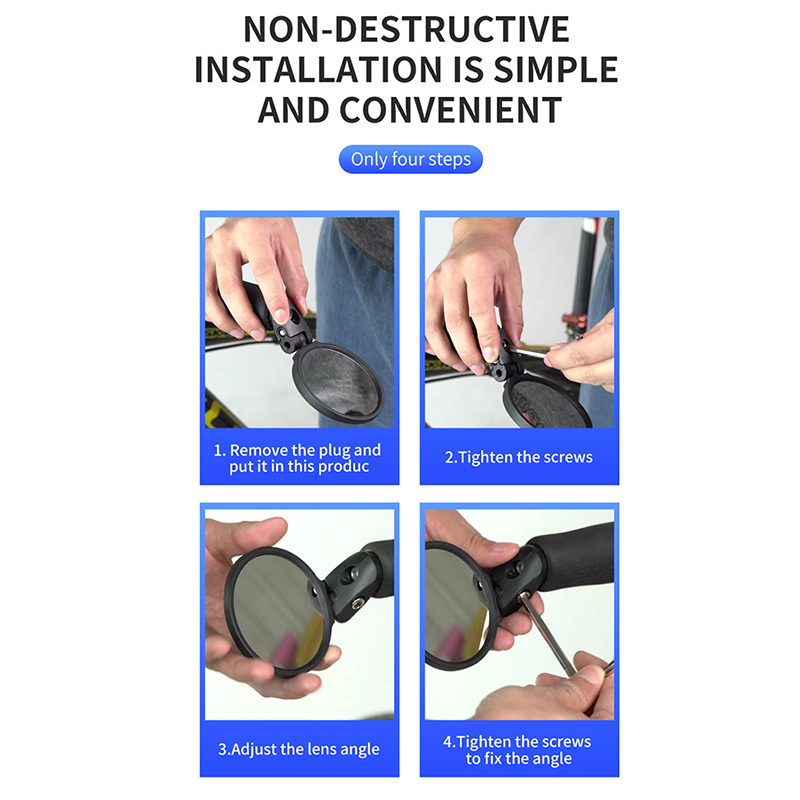 NON-DESTRUCTIVE INSTALLATION IS SIMPLE AND CONVENIENT

Only four steps

1. Remove the plug and put it in this produc

2.Tighten the screws

3.Adjust the lens angle

4.Tighten the screws to fix the angle