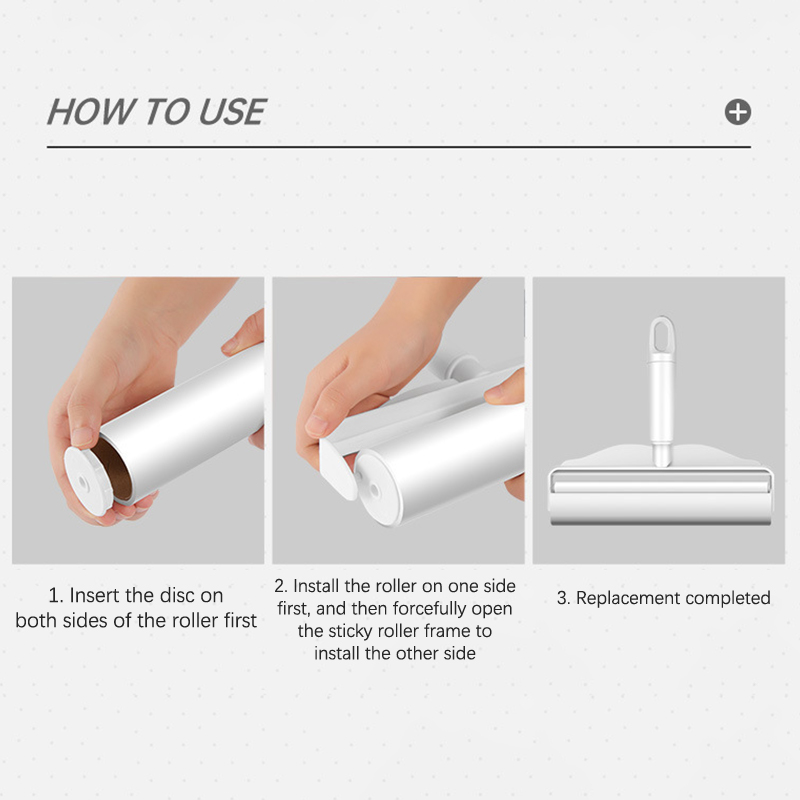 HOW TO USE

1. Insert the disc on both sides of the roller first

2. Install the roller on one side first, and then forcefully open the sticky roller frame to install the other side

3. Replacement completed