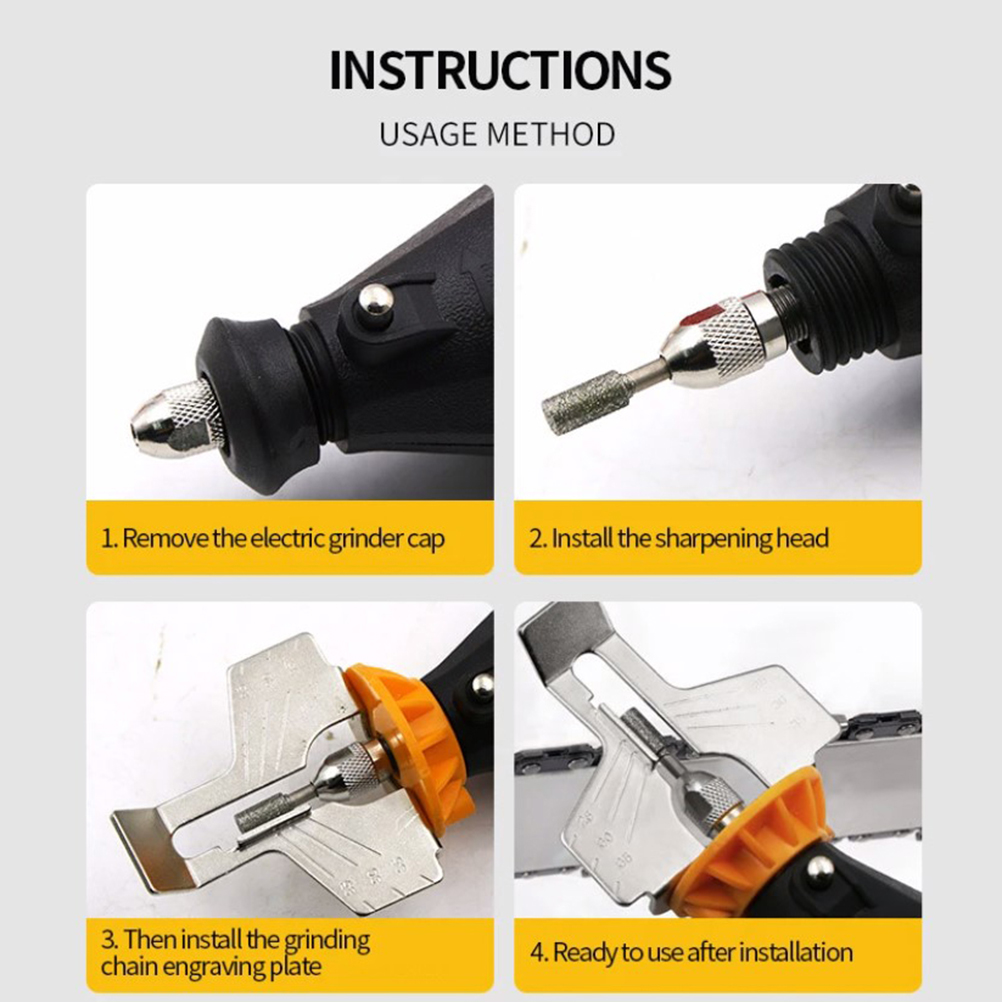 INSTRUCTIONS

USAGE METHOD

1. Remove the electric grinder cap

2. Install the sharpening head

3. Then install the grinding chain engraving plate

4. Ready to use after installation