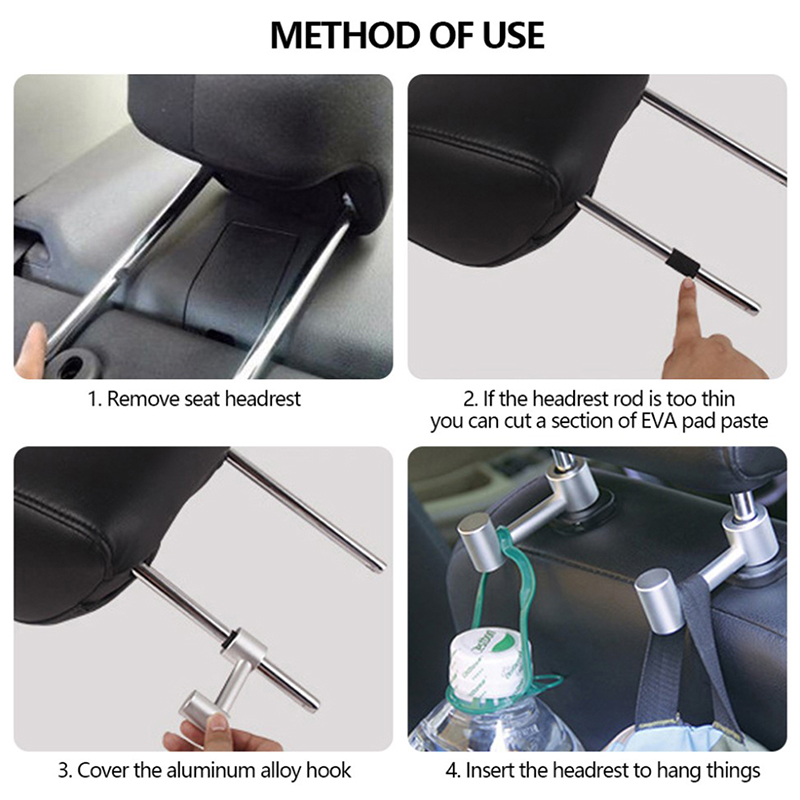 METHOD OF USE

1. Remove seat headrest

2. If the headrest rod is too thin you can cut a section of EVA pad paste

3. Cover the aluminum alloy hook

4. Insert the headrest to hang things