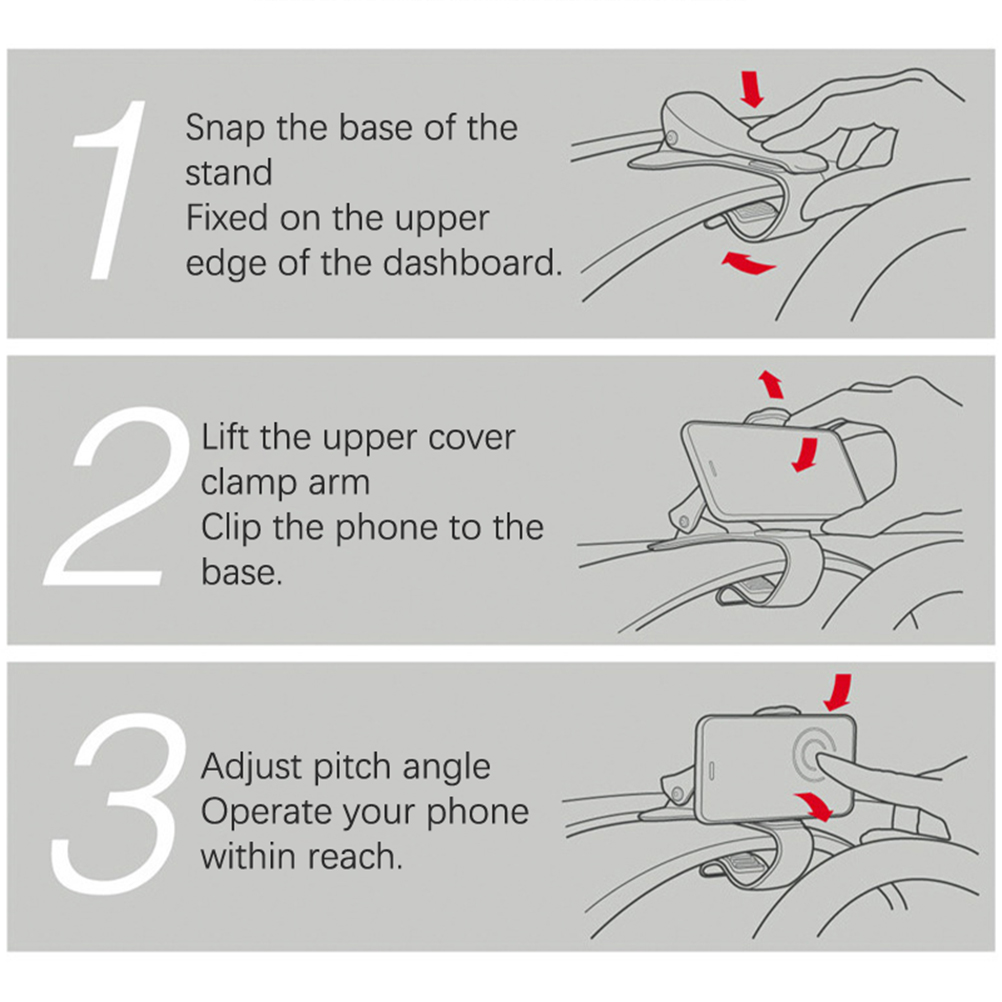 1

Snap the base of the stand
Fixed on the upper edge of the dashboard.

2

Lift the upper cover clamp arm
Clip the phone to the base.

3

Adjust pitch angle
Operate your phone within reach.