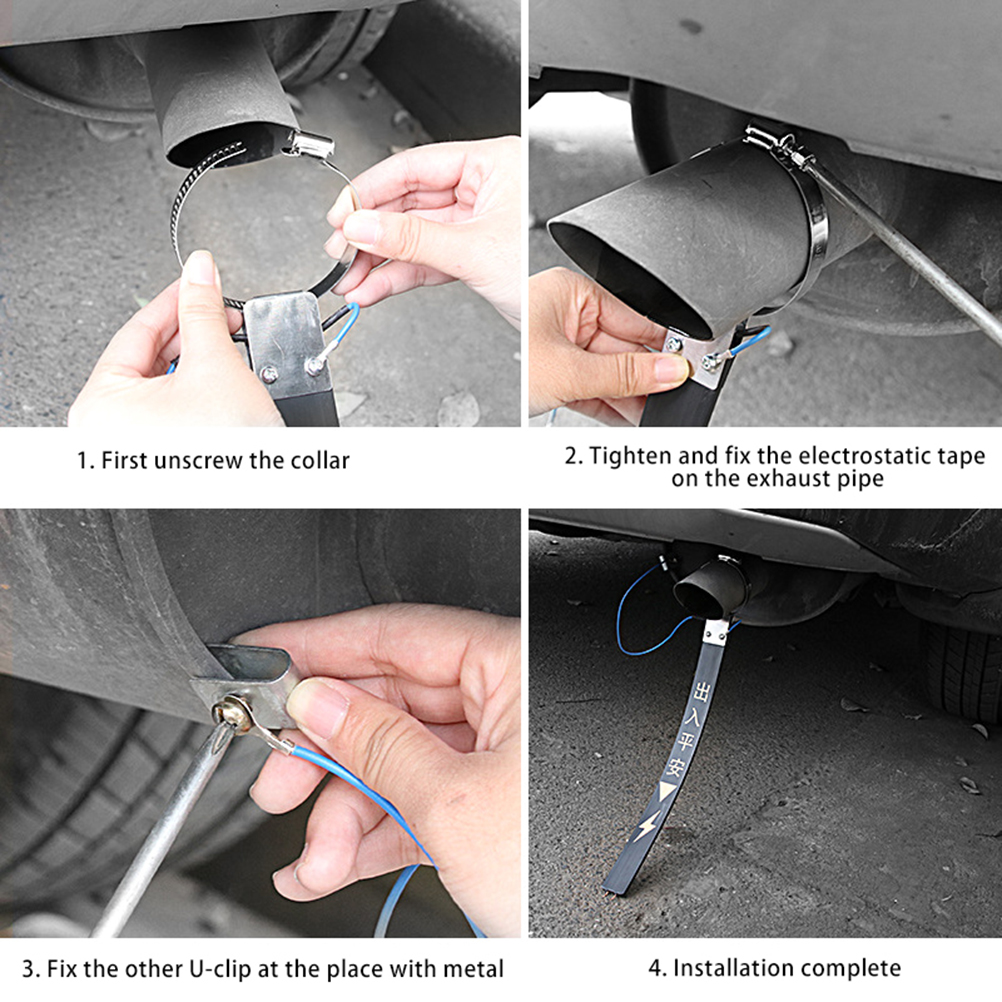 1. First unscrew the collar

2. Tighten and fix the electrostatic tape on the exhaust pipe

3. Fix the other U-clip at the place with metal

出入平安

4. Installation complete