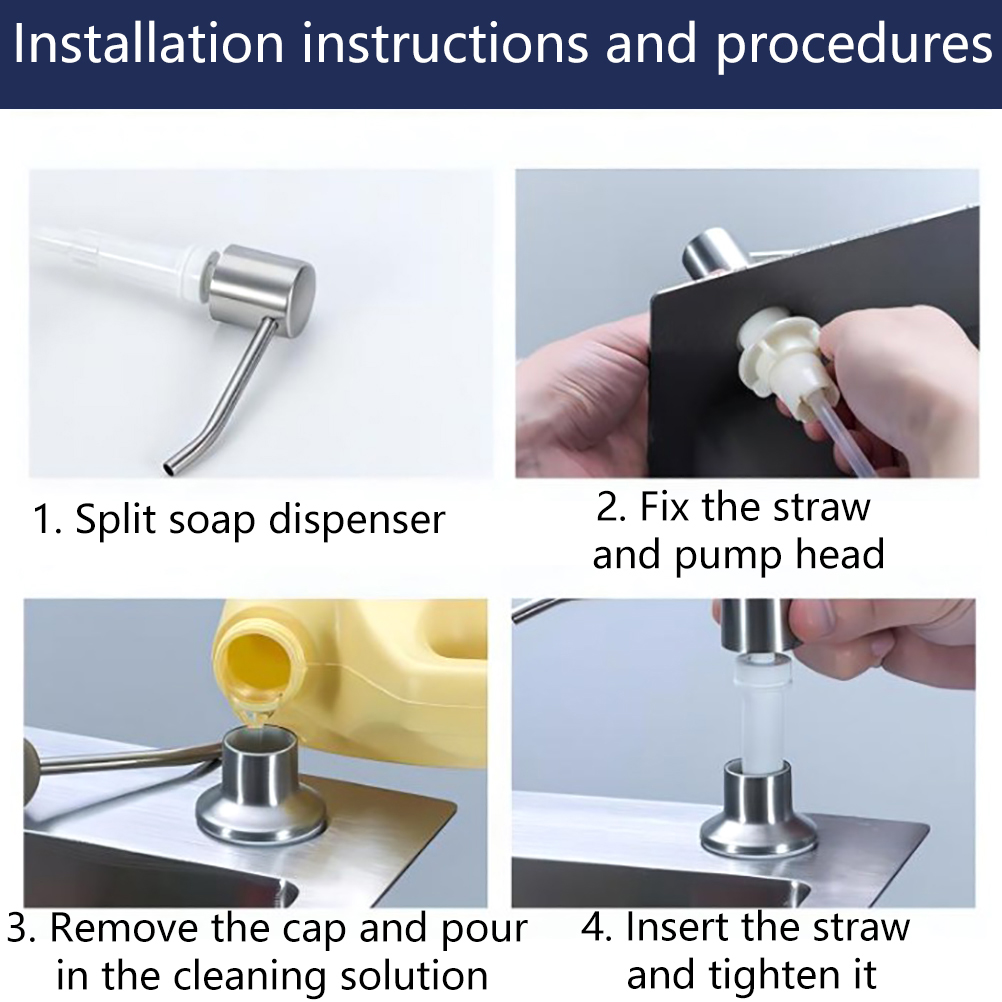 Installation instructions and procedures

1. Split soap dispenser

2. Fix the straw and pump head

3. Remove the cap and pour in the cleaning solution

4. Insert the straw and tighten it