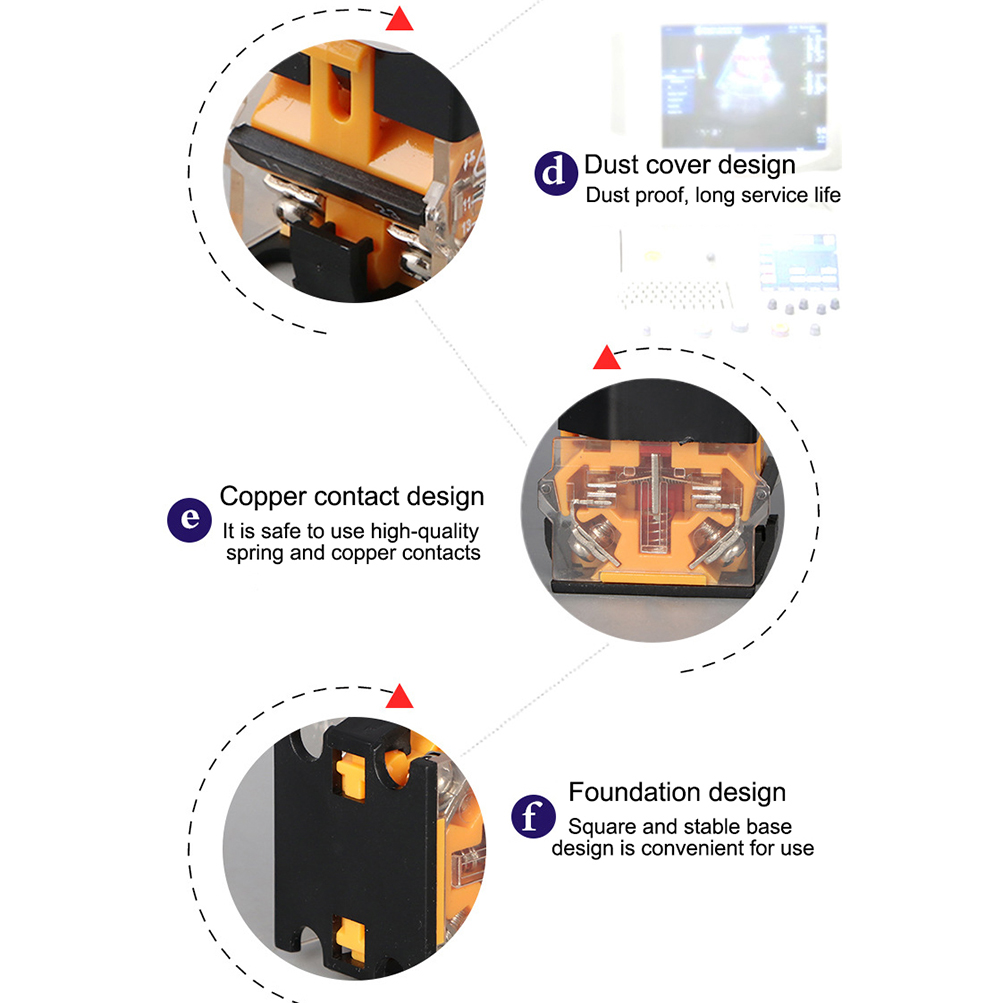 d Dust cover design
Dust proof, long service life

e Copper contact design
It is safe to use high-quality spring and copper contacts

f Foundation design
Square and stable base design is convenient for use