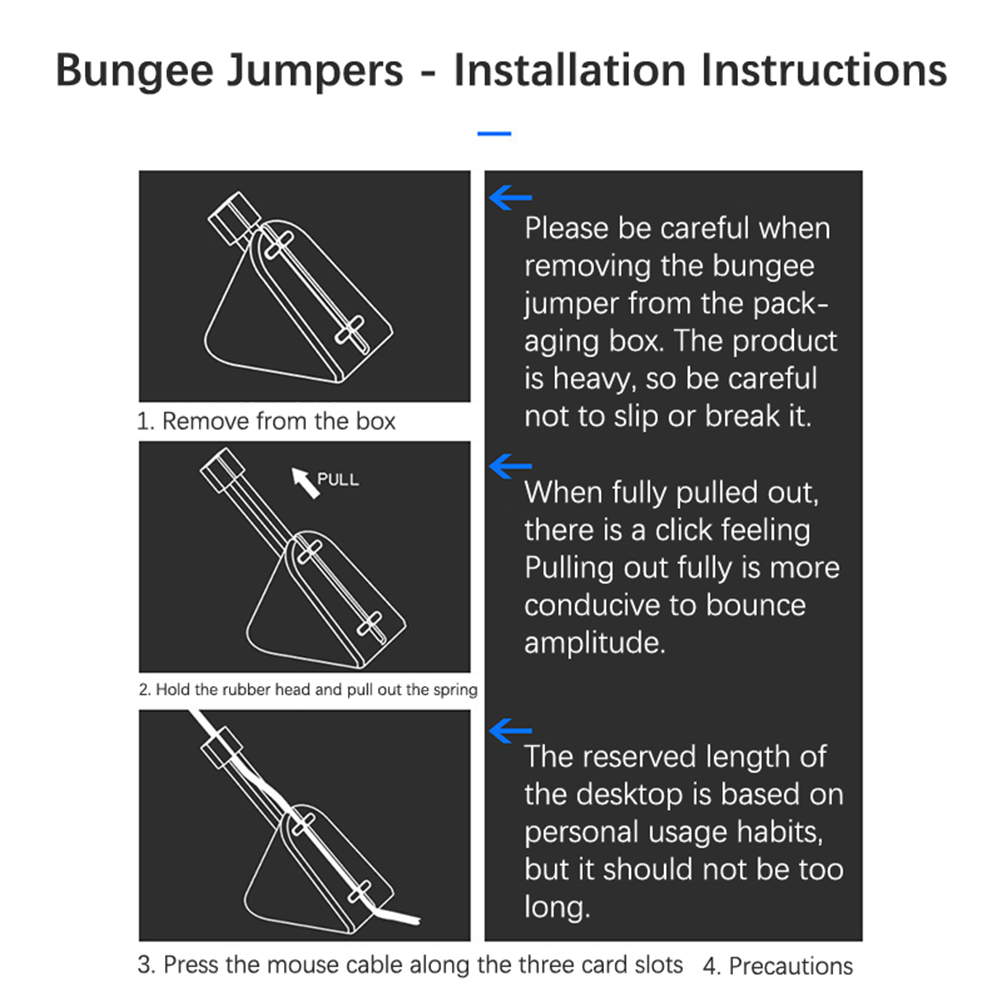 Bungee Jumpers - Installation Instructions

1. Remove from the box

PULL

2. Hold the rubber head and pull out the spring

3. Press the mouse cable along the three card slots

Please be careful when removing the bungee jumper from the packaging box. The product is heavy, so be careful not to slip or break it.

When fully pulled out, there is a click feeling Pulling out fully is more conducive to bounce amplitude.

The reserved length of the desktop is based on personal usage habits, but it should not be too long.

4. Precautions