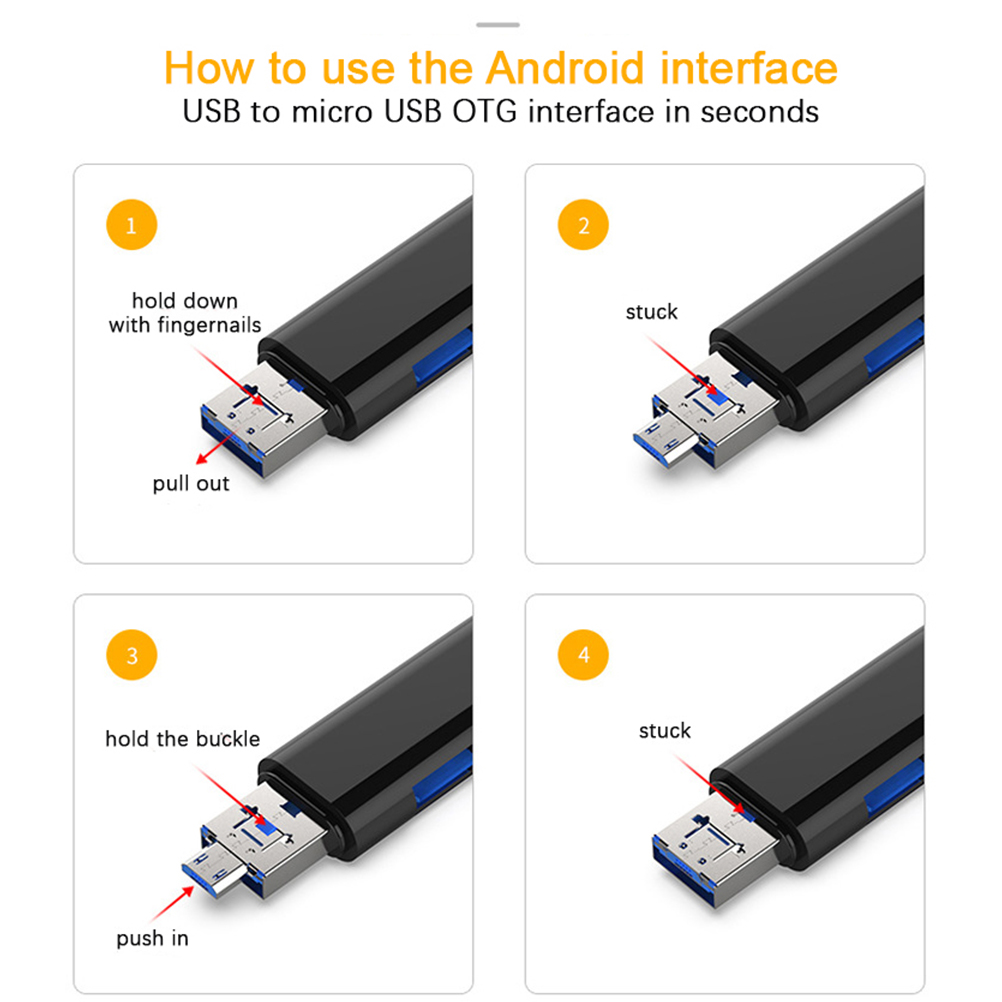 How to use the Android interface
USB to micro USB OTG interface in seconds

1

hold down with fingernails

pull out

2

stuck

3

hold the buckle

push in

4

stuck