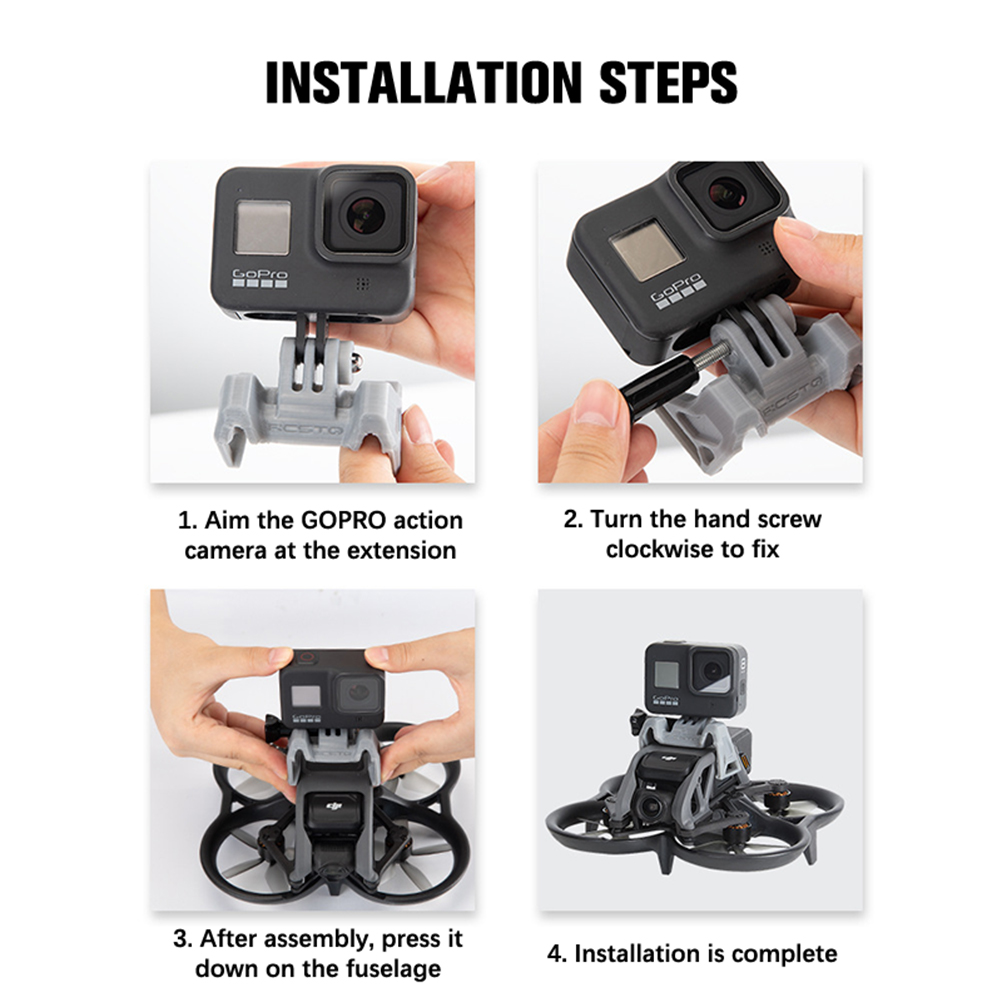 INSTALLATION STEPS

GoPro

RCSTQ

1. Aim the GOPRO action camera at the extension

GoPro

RCSTQ

2. Turn the hand screw clockwise to fix

GoPro

3. After assembly, press it down on the fuselage

GoPro

4. Installation is complete