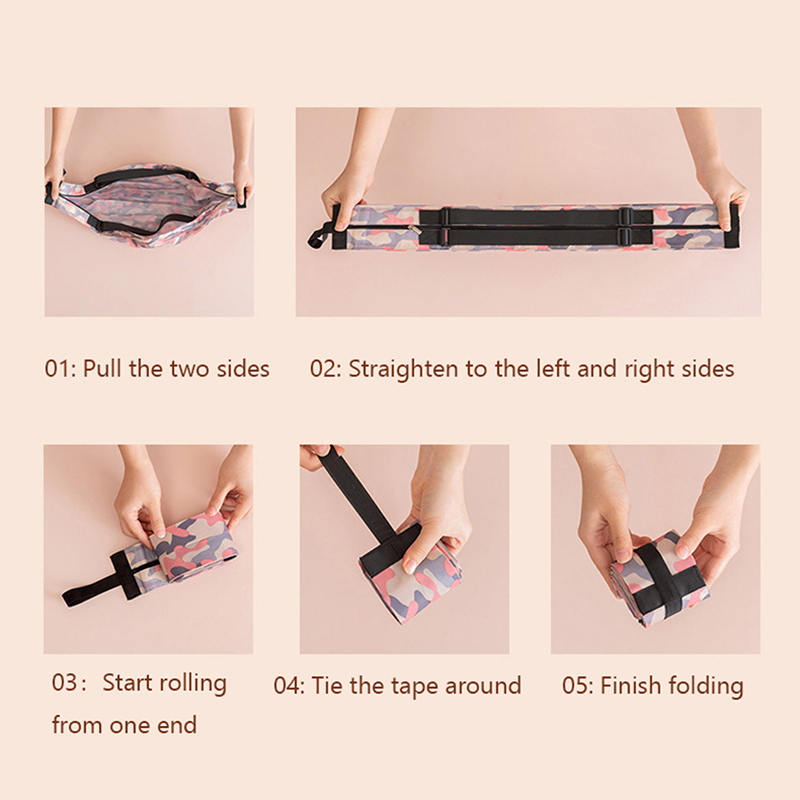 01: Pull the two sides

02: Straighten to the left and right sides

03： Start rolling from one end

04: Tie the tape around

05: Finish folding