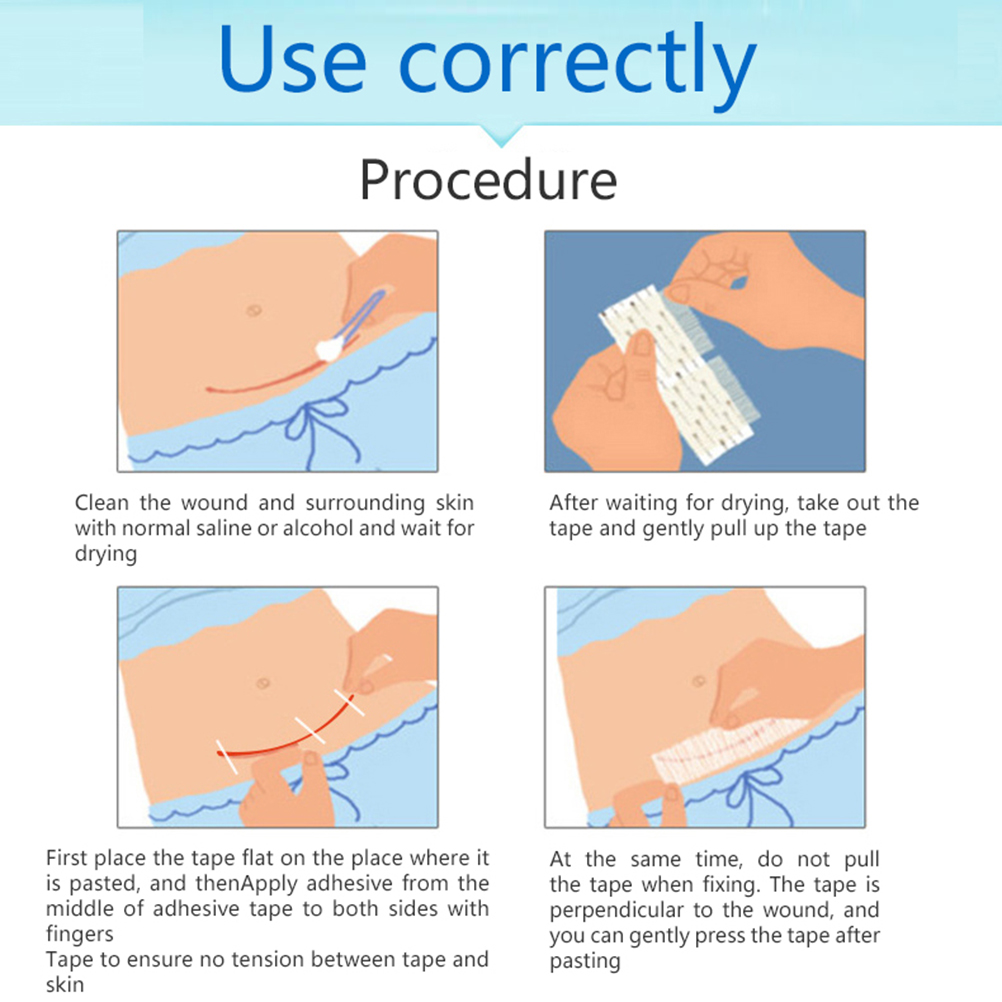 Use correctly

Procedure

Clean the wound and surrounding skin with normal saline or alcohol and wait for drying

After waiting for drying, take out the tape and gently pull up the tape

First place the tape flat on the place where it is pasted, and thenApply adhesive from the middle of adhesive tape to both sides with fingers
Tape to ensure no tension between tape and skin

At the same time, do not pull the tape when fixing. The tape is perpendicular to the wound, and you can gently press the tape after pasting