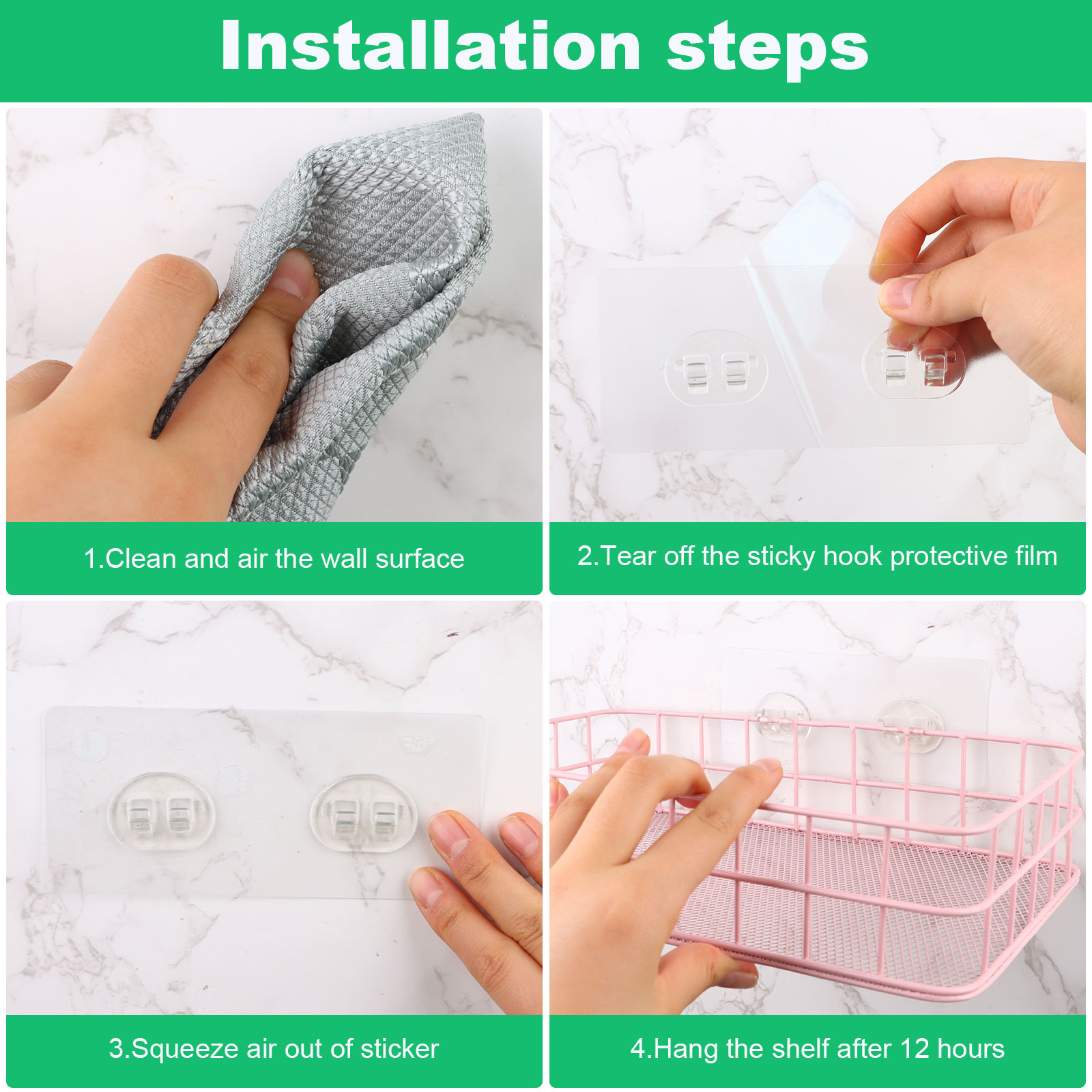 Installation steps

1.Clean and air the wall surface

2.Tear off the sticky hook protective film

3.Squeeze air out of sticker

4.Hang the shelf after 12 hours