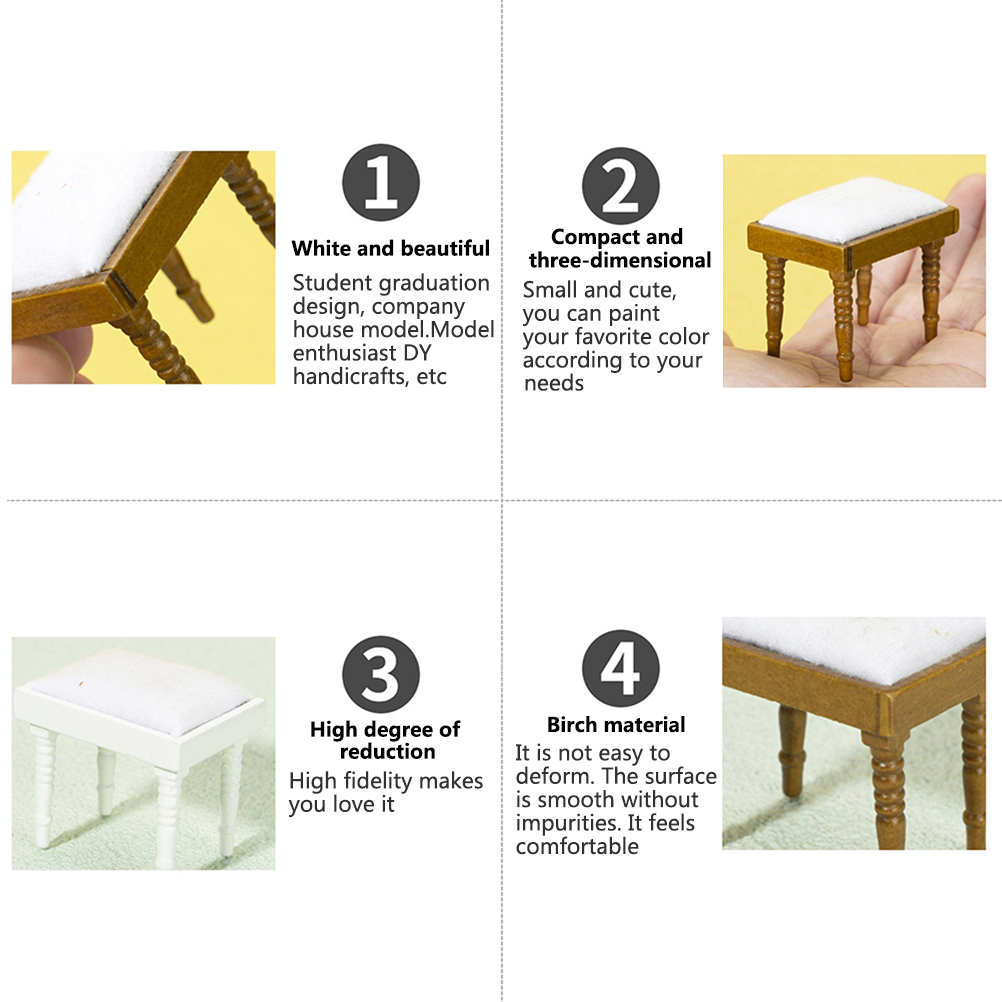 1

White and beautiful

Student graduation design, company house model.Model enthusiast DY handicrafts, etc

2

Compact and three-dimensional

Small and cute, you can paint your favorite color according to your needs

3

High degree of reduction

High fidelity makes you love it

4

Birch material

It is not easy to deform. The surface is smooth without impurities. It feels comfortable