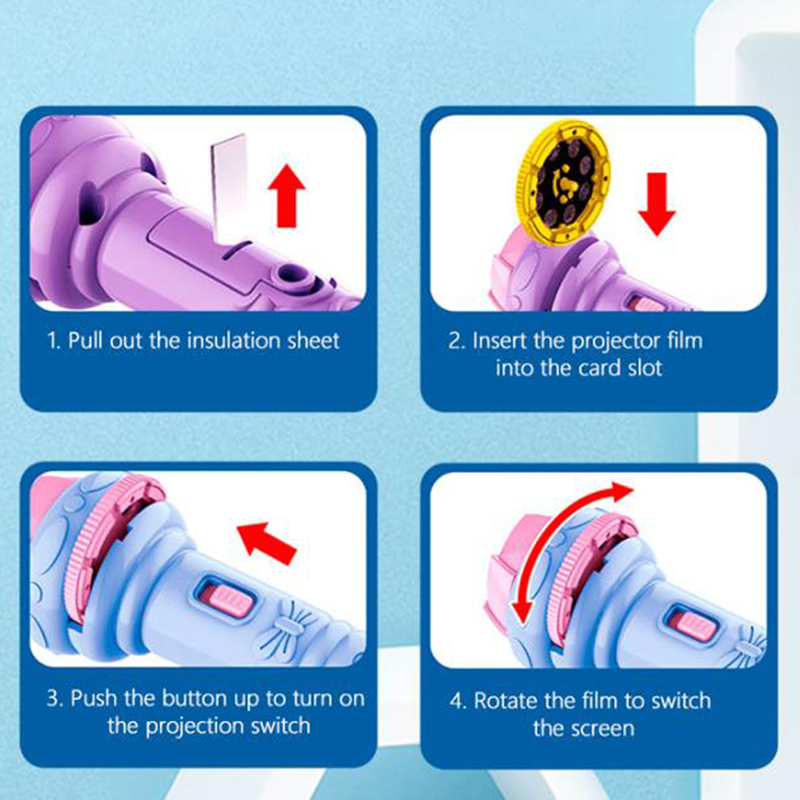 1. Pull out the insulation sheet

2. Insert the projector film into the card slot

3. Push the button up to turn on the projection switch

4. Rotate the film to switch the screen