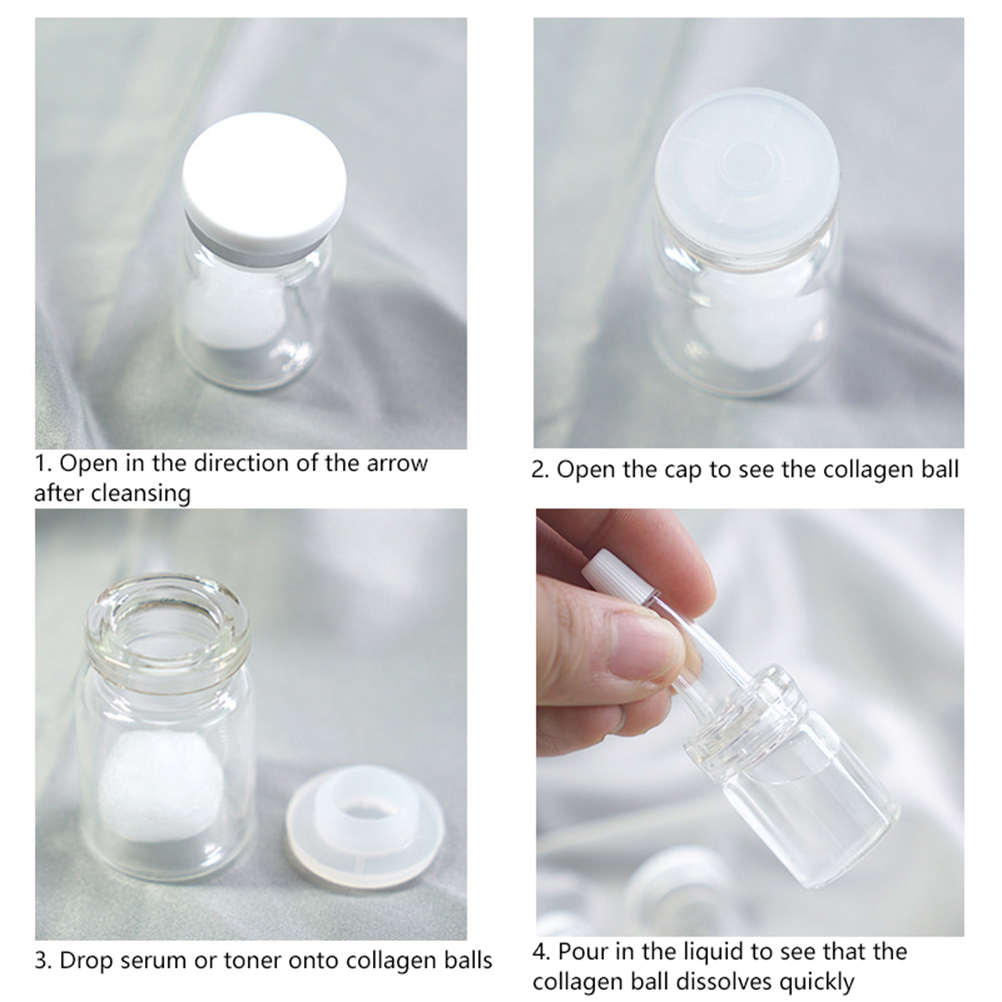 1. Open in the direction of the arrow after cleansing

2. Open the cap to see the collagen ball

3. Drop serum or toner onto collagen balls

4. Pour in the liquid to see that the collagen ball dissolves quickly