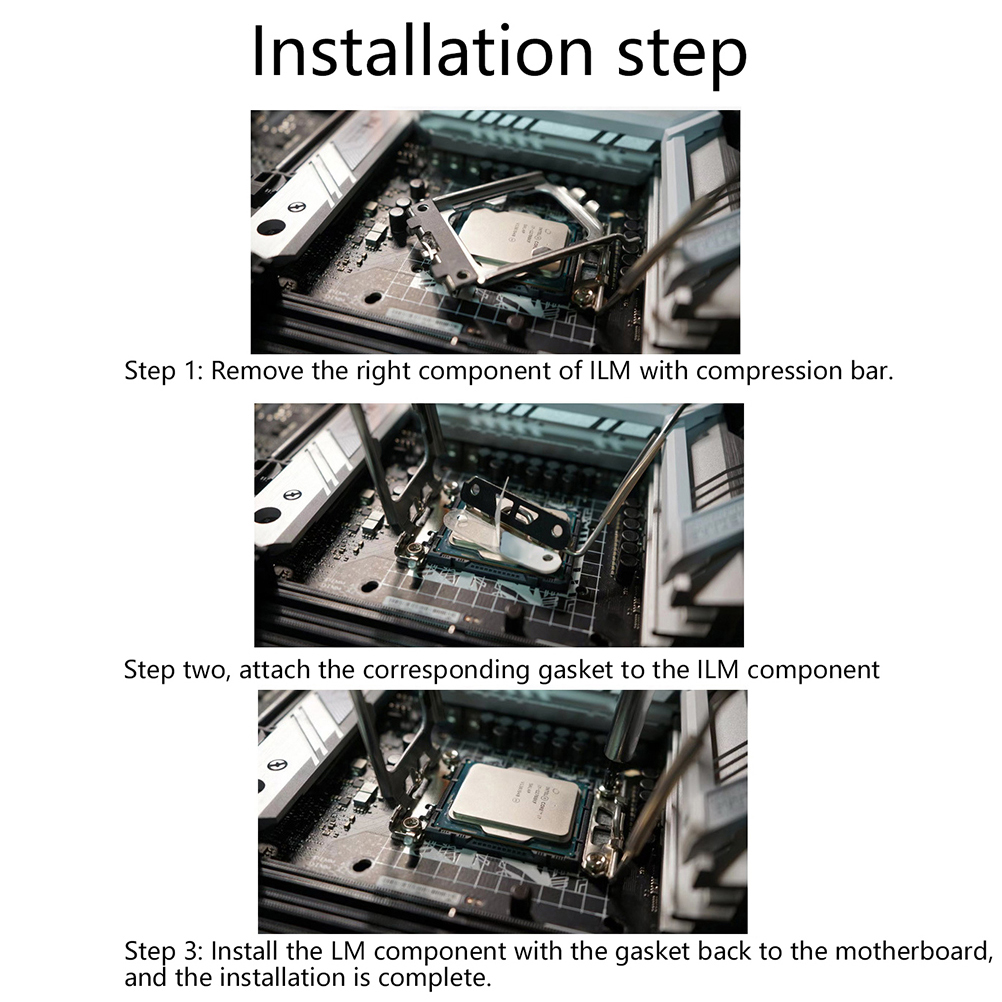 Installation step

Step 1: Remove the right component of ILM with compression bar.

Step two, attach the corresponding gasket to the ILM component

Step 3: Install the LM component with the gasket back to the motherboard, and the installation is complete.