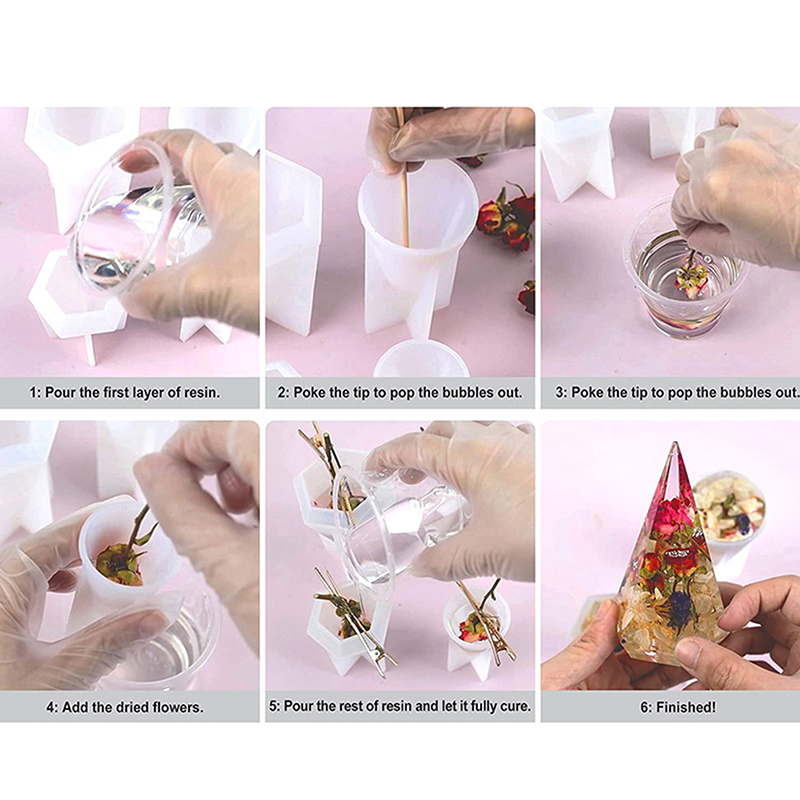 1: Pour the first layer of resin.

2: Poke the tip to pop the bubbles out.

3: Poke the tip to pop the bubbles out.

4: Add the dried flowers.

5: Pour the rest of resin and let it fully cure.

6: Finished!