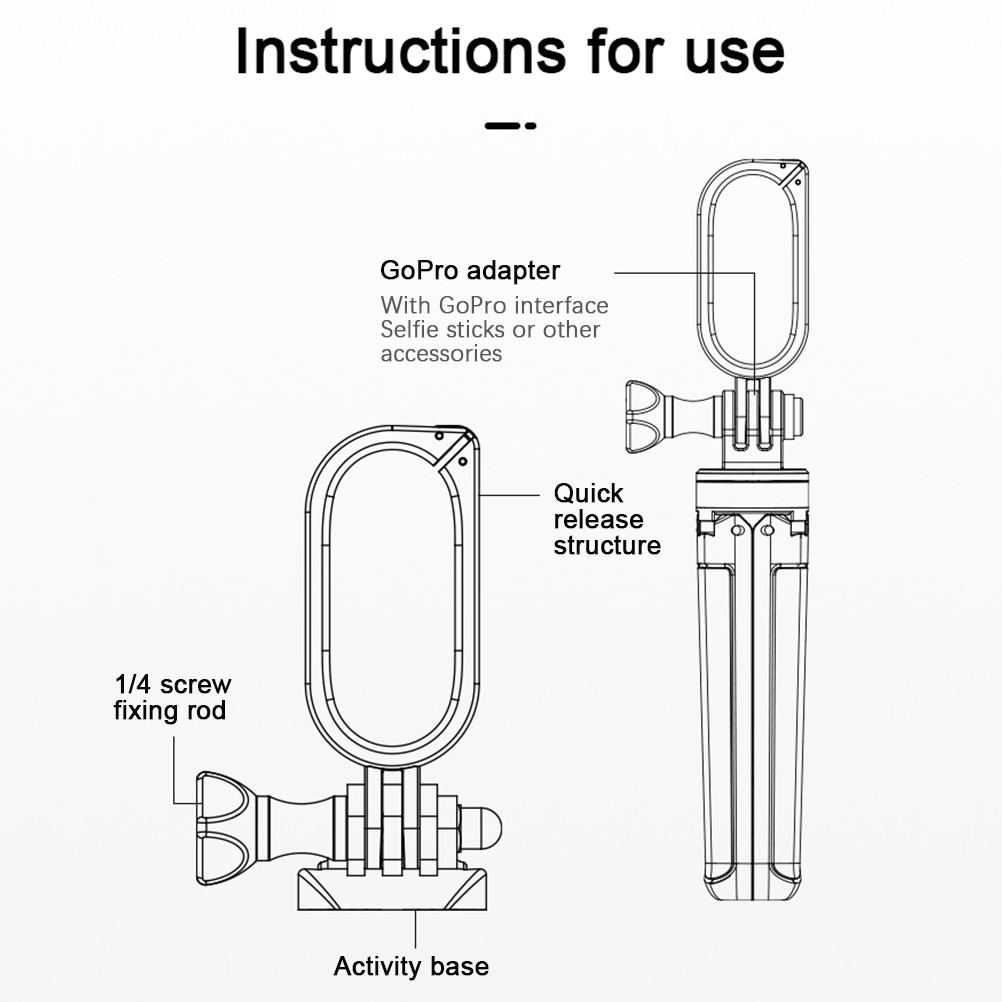 Instructions for use

GoPro adapter
With GoPro interface
Selfie sticks or other accessories

Quick release structure

1/4 screw fixing rod

Activity base