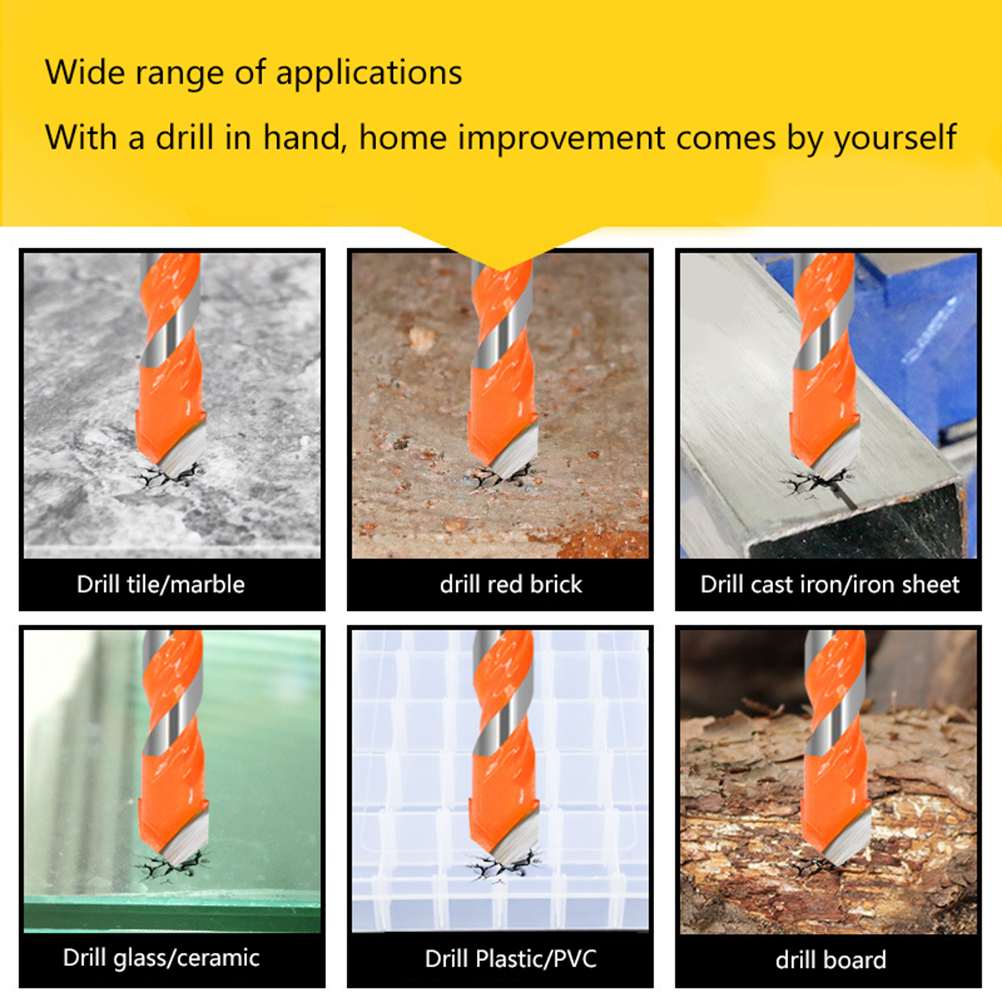 Wide range of applications

With a drill in hand, home improvement comes by yourself

Drill tile/marble

drill red brick

Drill cast iron/iron sheet

Drill glass/ceramic

Drill Plastic/PVC

drill board