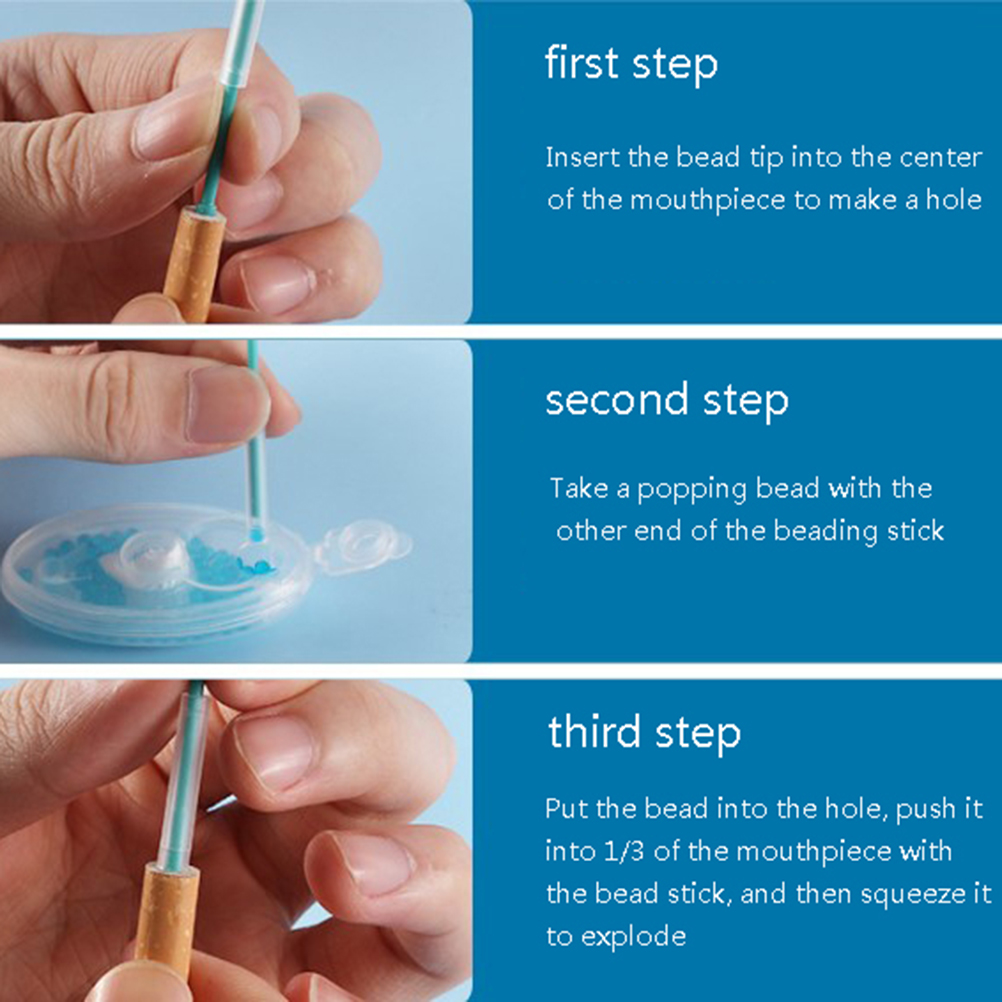 first step

Insert the bead tip into the center of the mouthpiece to make a hole

second step

Take a popping bead with the other end of the beading stick

third step

Put the bead into the hole, push it into 1/3 of the mouthpiece with the bead stick, and then squeeze it to explode