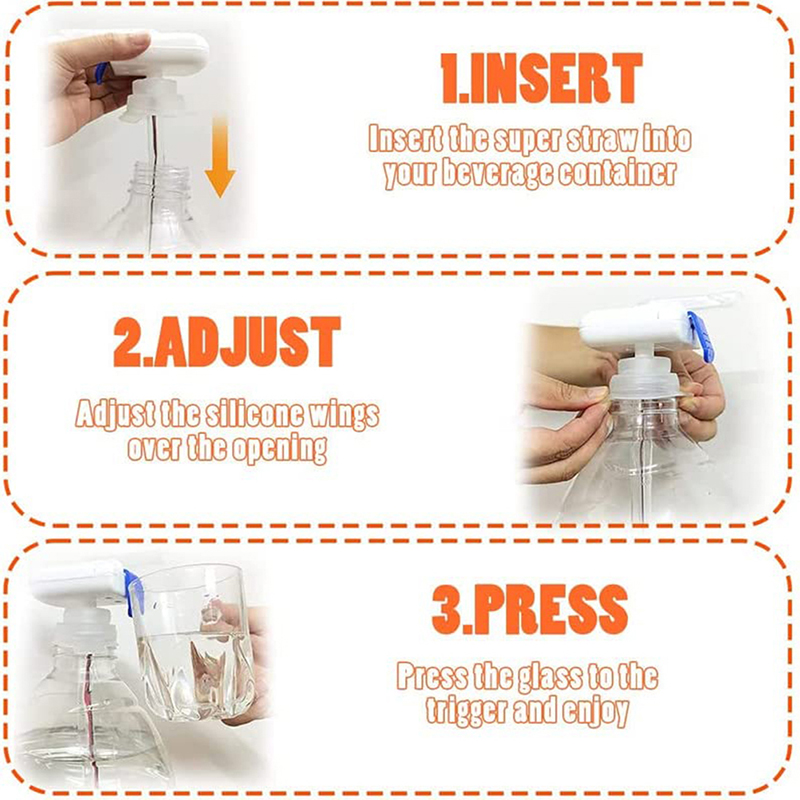 1.INSERT

Insert the super straw into your beverage container

2.ADJUST

Adjust the silicone wings over the opening

3.PRESS

Press the glass to the trigger and enjoy