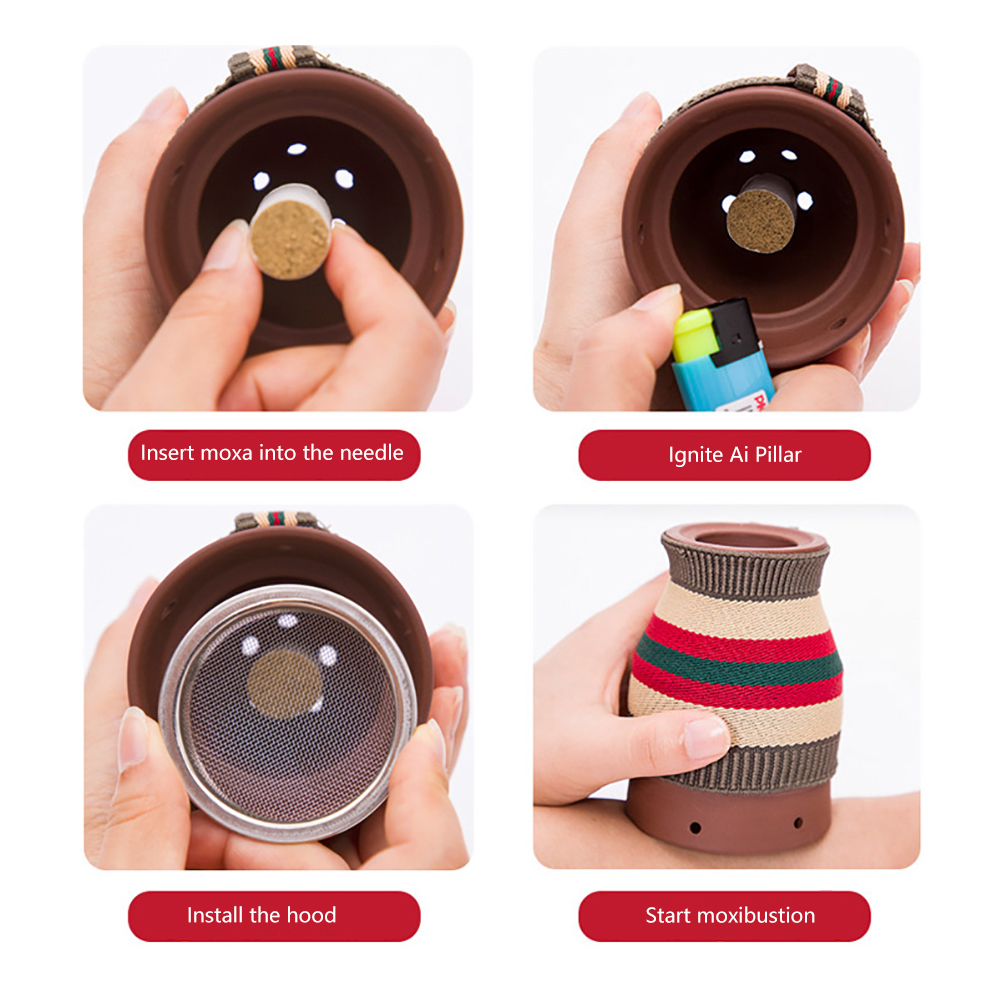 Insert moxa into the needle

Ignite Ai Pillar

Install the hood

Start moxibustion