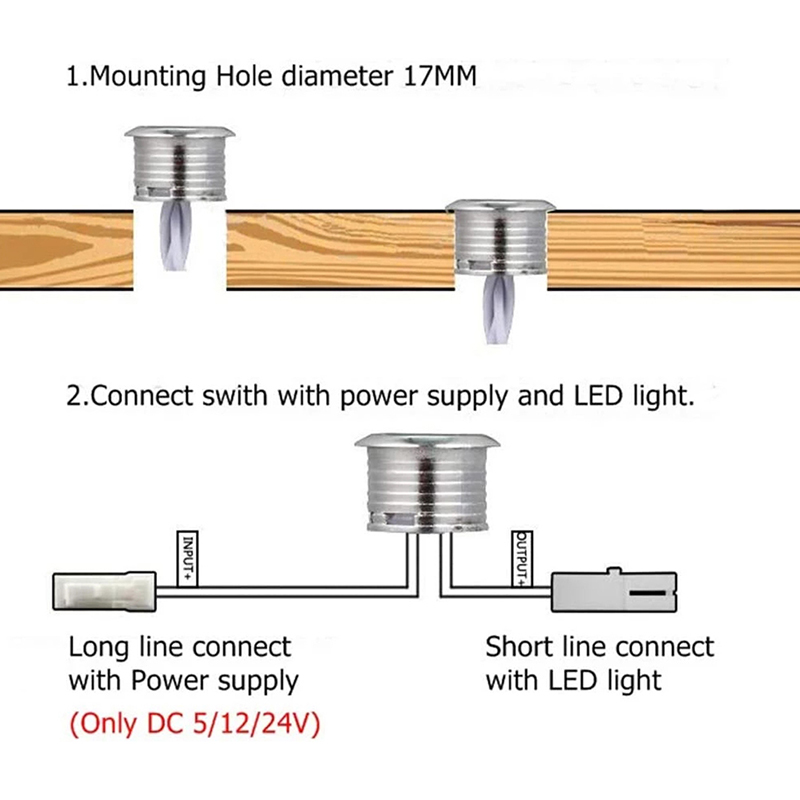 1.Mounting Hole diameter 17MM

2.Connect swith with power supply and LED light.

INPUT+

OUTPUT+

Long line connect with Power supply

(Only DC 5/12/24V)

Short line connect with LED light