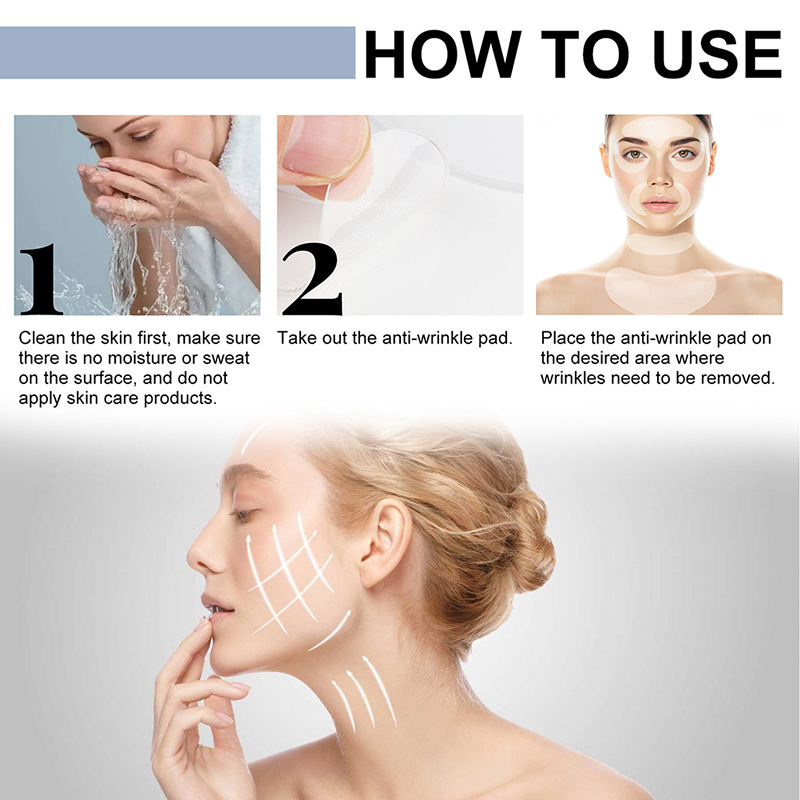 HOW TO USE

1

Clean the skin first, make sure there is no moisture or sweat on the surface, and do not apply skin care products.

2

Take out the anti-wrinkle pad.

Place the anti-wrinkle pad on the desired area where wrinkles need to be removed.