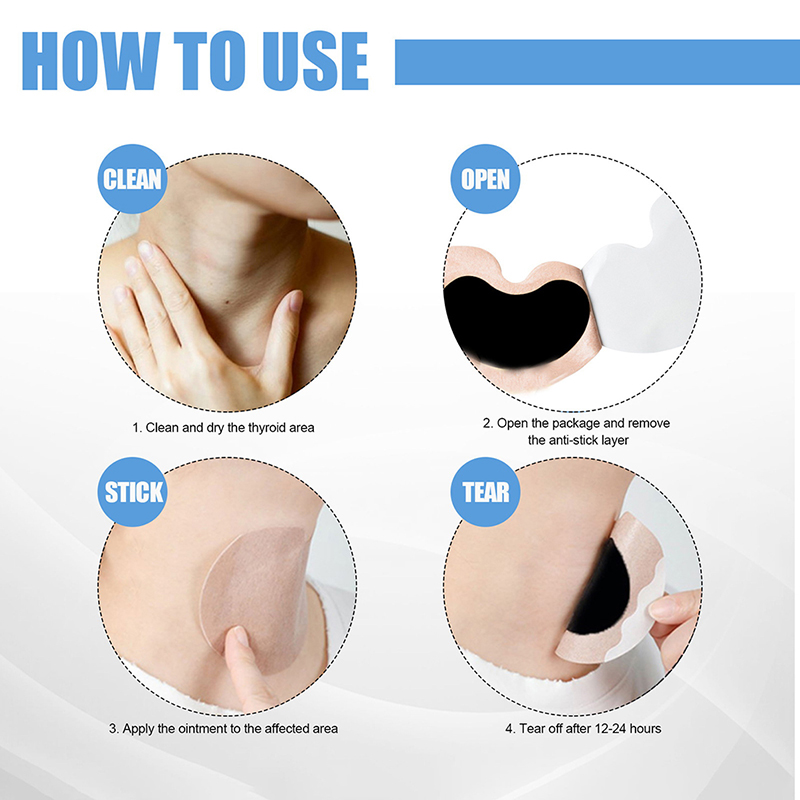 HOW TO USE

CLEAN

1. Clean and dry the thyroid area

OPEN

2. Open the package and remove the anti-stick layer

STICK

3. Apply the ointment to the affected area

TEAR

4. Tear off after 12-24 hours