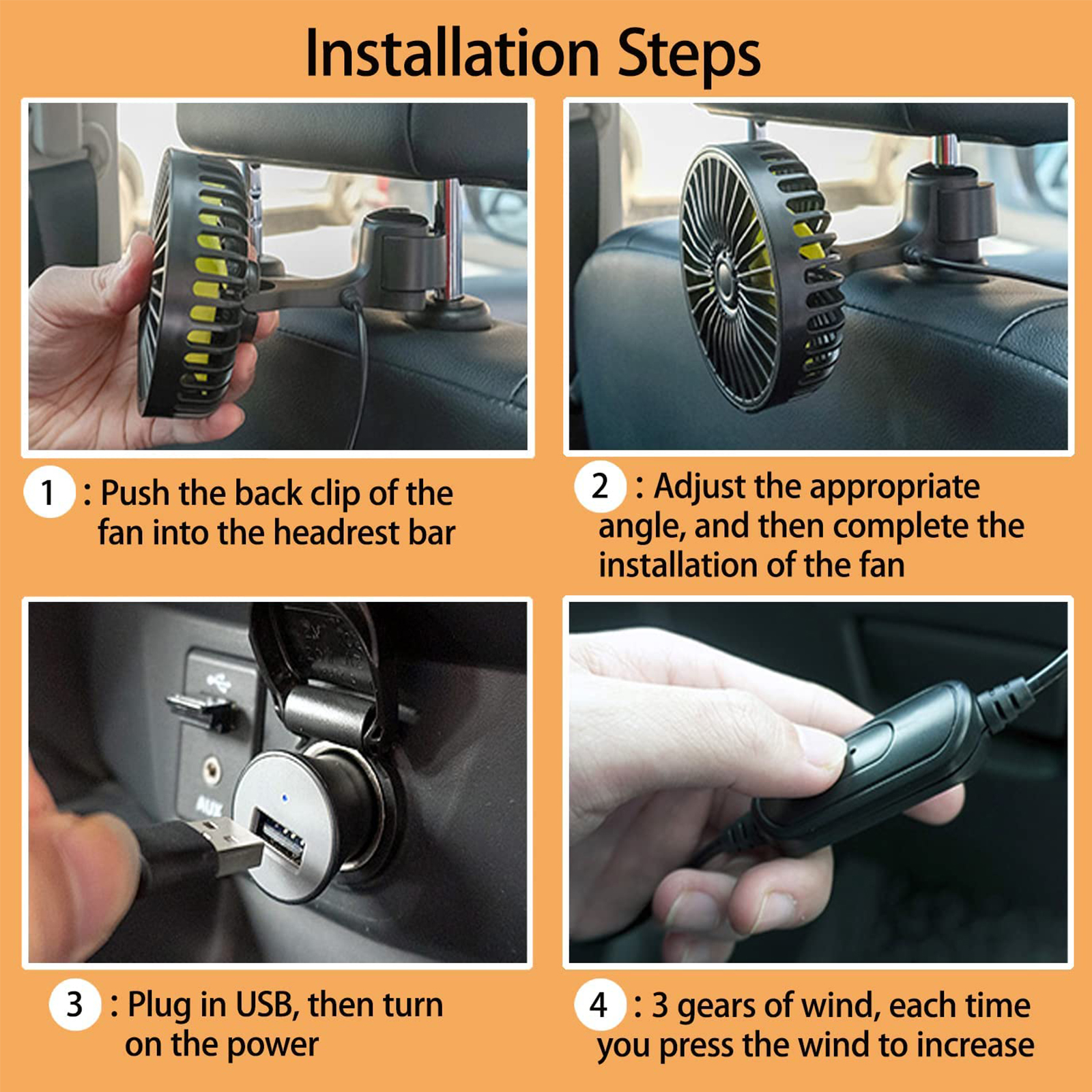 Installation Steps

1 : Push the back clip of the fan into the headrest bar

2 : Adjust the appropriate angle, and then complete the installation of the fan

AUX

3 : Plug in USB, then turn on the power

4 : 3 gears of wind, each time you press the wind to increase